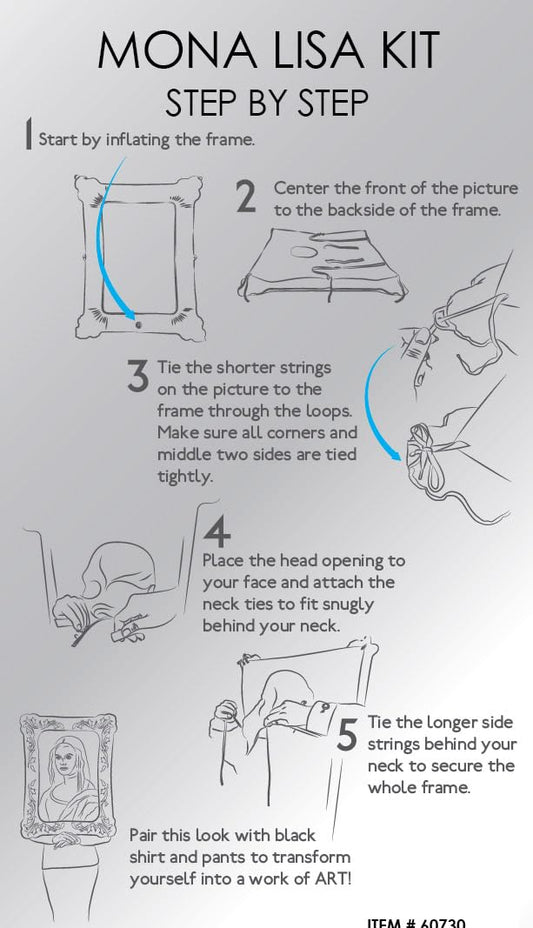 MONA LISA KIT
STEP BY STEP

1 Start by inflating the frame.

2 Center the front of the picture to the backside of the frame.

3 Tie the shorter strings on the picture to the frame through the loops. Make sure all corners and middle two sides are tied tightly.

4 Place the head opening to your face and attach the neck ties to fit snugly behind your neck.

5 Tie the longer side strings behind your neck to secure the whole frame.

Pair this look with black shirt and pants to transform yourself into a work of ART!

ITEM # 60730