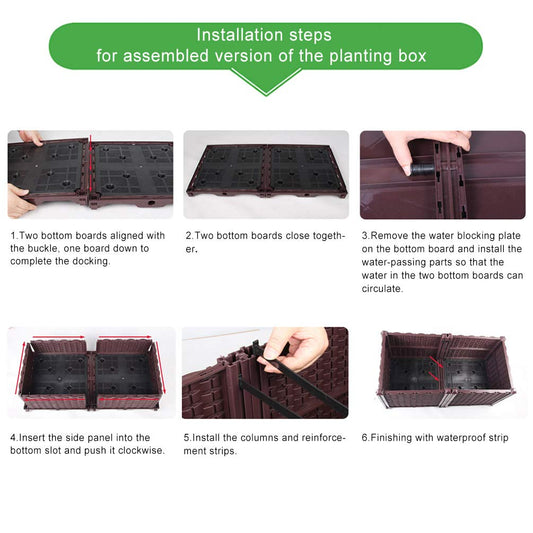 Installation steps
for assembled version of the planting box

1.Two bottom boards aligned with the buckle, one board down to complete the docking.

2.Two bottom boards close together.

3.Remove the water blocking plate on the bottom board and install the water-passing parts so that the water in the two bottom boards can circulate.

4.Insert the side panel into the bottom slot and push it clockwise.

5.Install the columns and reinforcement strips.

6.Finishing with waterproof strip