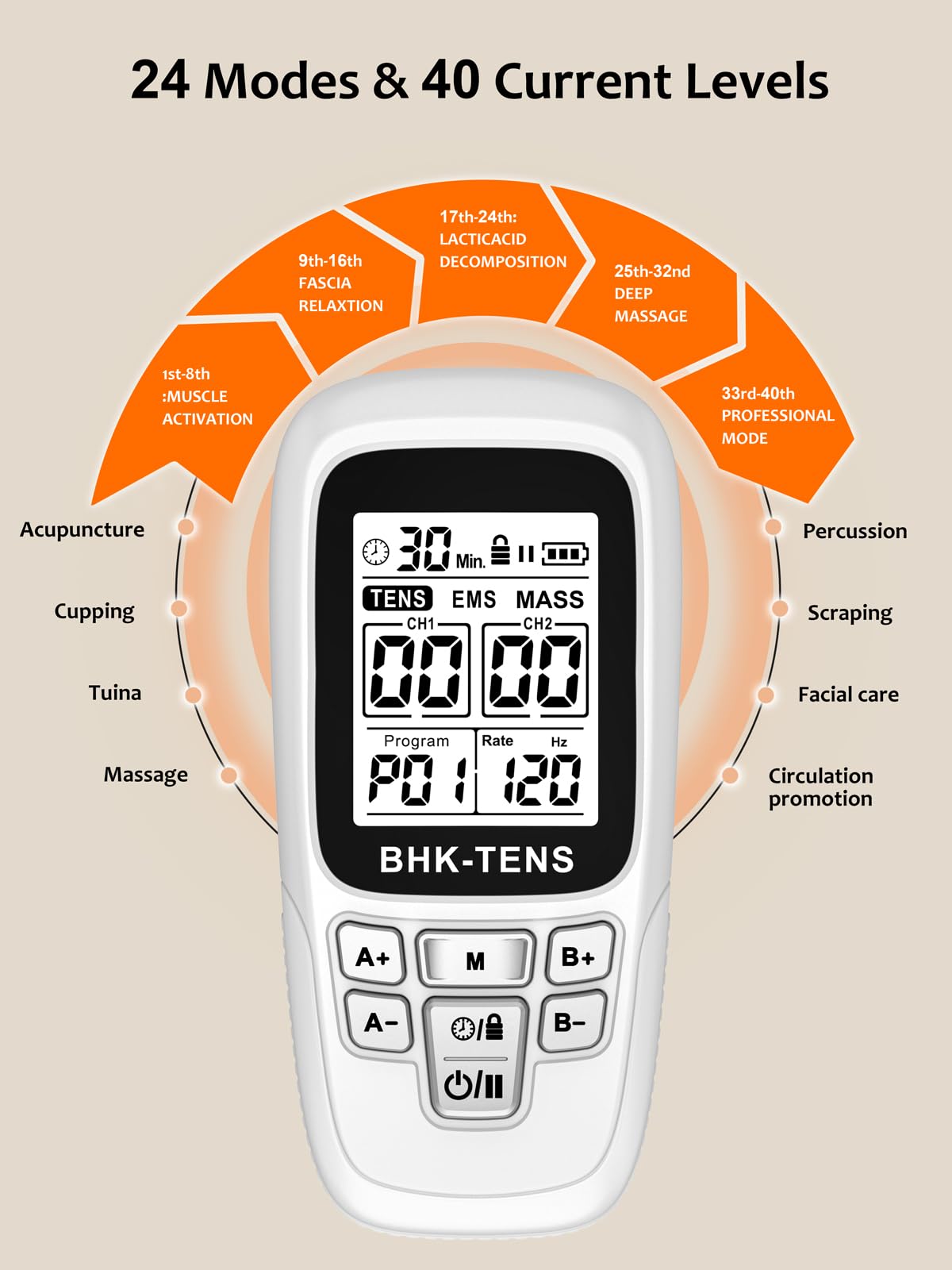 24 Modes & 40 Current Levels

1st-8th :MUSCLE ACTIVATION

9th-16th FASCIA RELAXTION

17th-24th: LACTICACID DECOMPOSITION

25th-32nd DEEP MASSAGE

33rd-40th PROFESSIONAL MODE

Acupuncture

Cupping

Tuina

Massage

Percussion

Scraping

Facial care

Circulation promotion

30 Min.

TENS EMS MASS

CH1 CH2

00 00

Program Rate Hz

P01 120

BHK-TENS

A+ M B+

A− B−