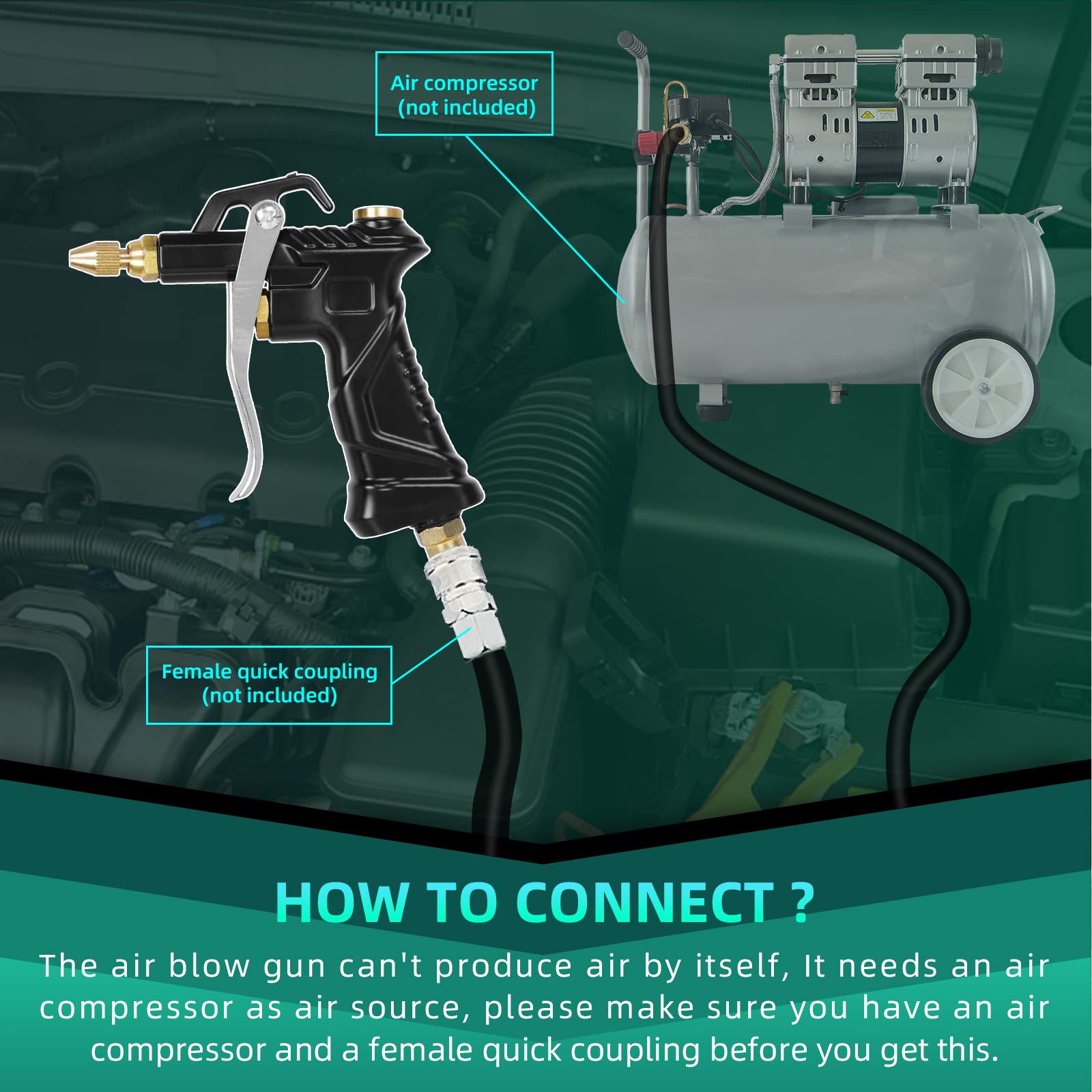 Air compressor (not included)

Female quick coupling (not included)

HOW TO CONNECT ?

The air blow gun can't produce air by itself, It needs an air compressor as air source, please make sure you have an air compressor and a female quick coupling before you get this.