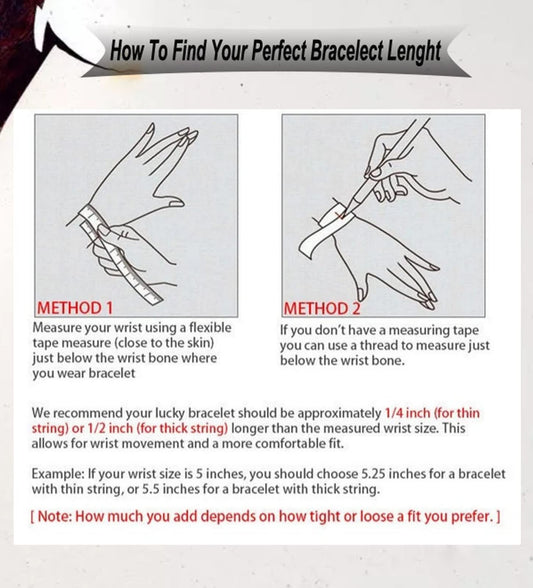 How To Find Your Perfect Bracelect Lenght

METHOD 1
Measure your wrist using a flexible tape measure (close to the skin) just below the wrist bone where you wear bracelet

METHOD 2
If you don't have a measuring tape you can use a thread to measure just below the wrist bone.

We recommend your lucky bracelet should be approximately 1/4 inch (for thin string) or 1/2 inch (for thick string) longer than the measured wrist size. This allows for wrist movement and a more comfortable fit.

Example: If your wrist size is 5 inches, you should choose 5.25 inches for a bracelet with thin string, or 5.5 inches for a bracelet with thick string.

[ Note: How much you add depends on how tight or loose a fit you prefer. ]