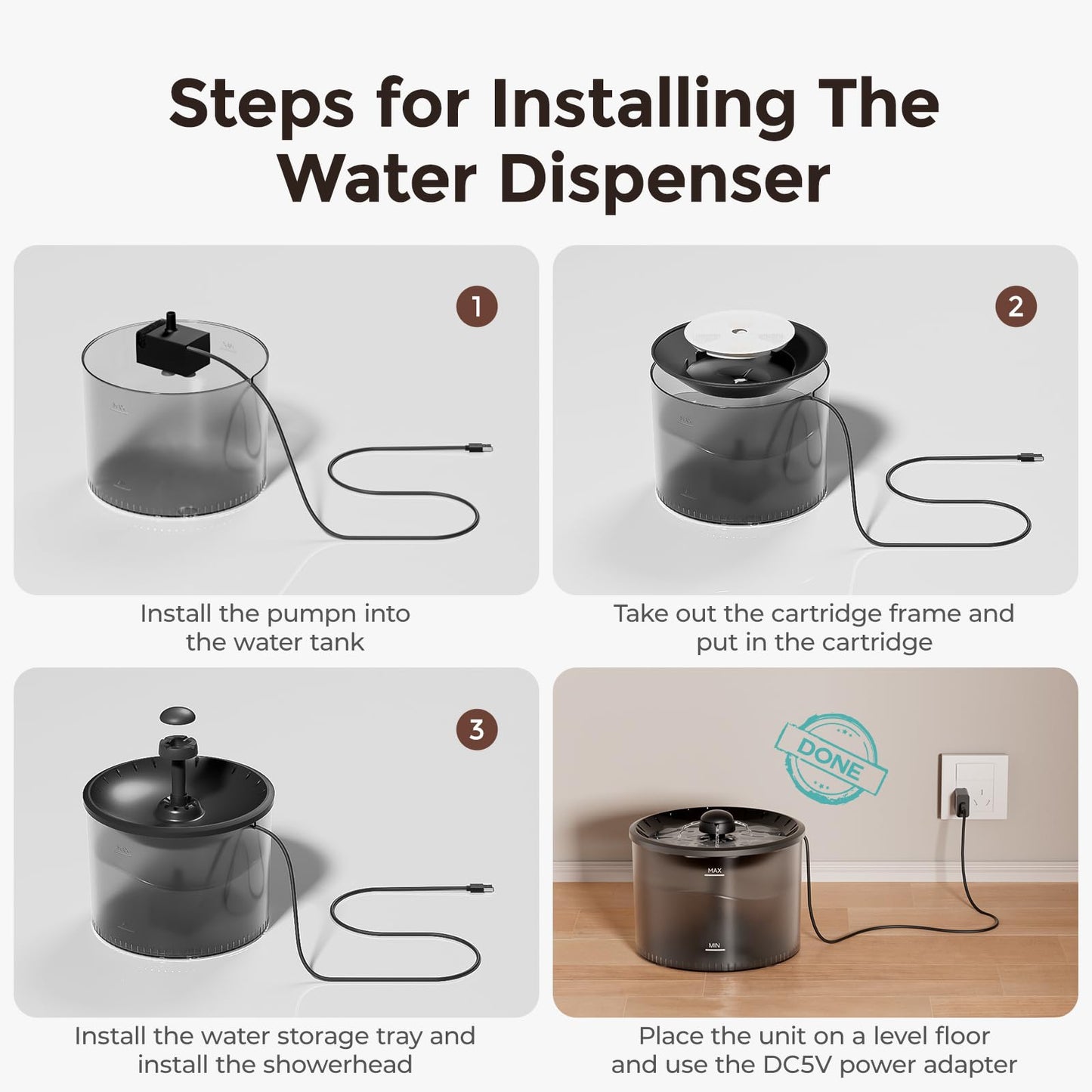 Steps for Installing The Water Dispenser

1

Install the pumpn into the water tank

2

Take out the cartridge frame and put in the cartridge

3

Install the water storage tray and install the showerhead

DONE

MAX

MIN

Place the unit on a level floor and use the DC5V power adapter