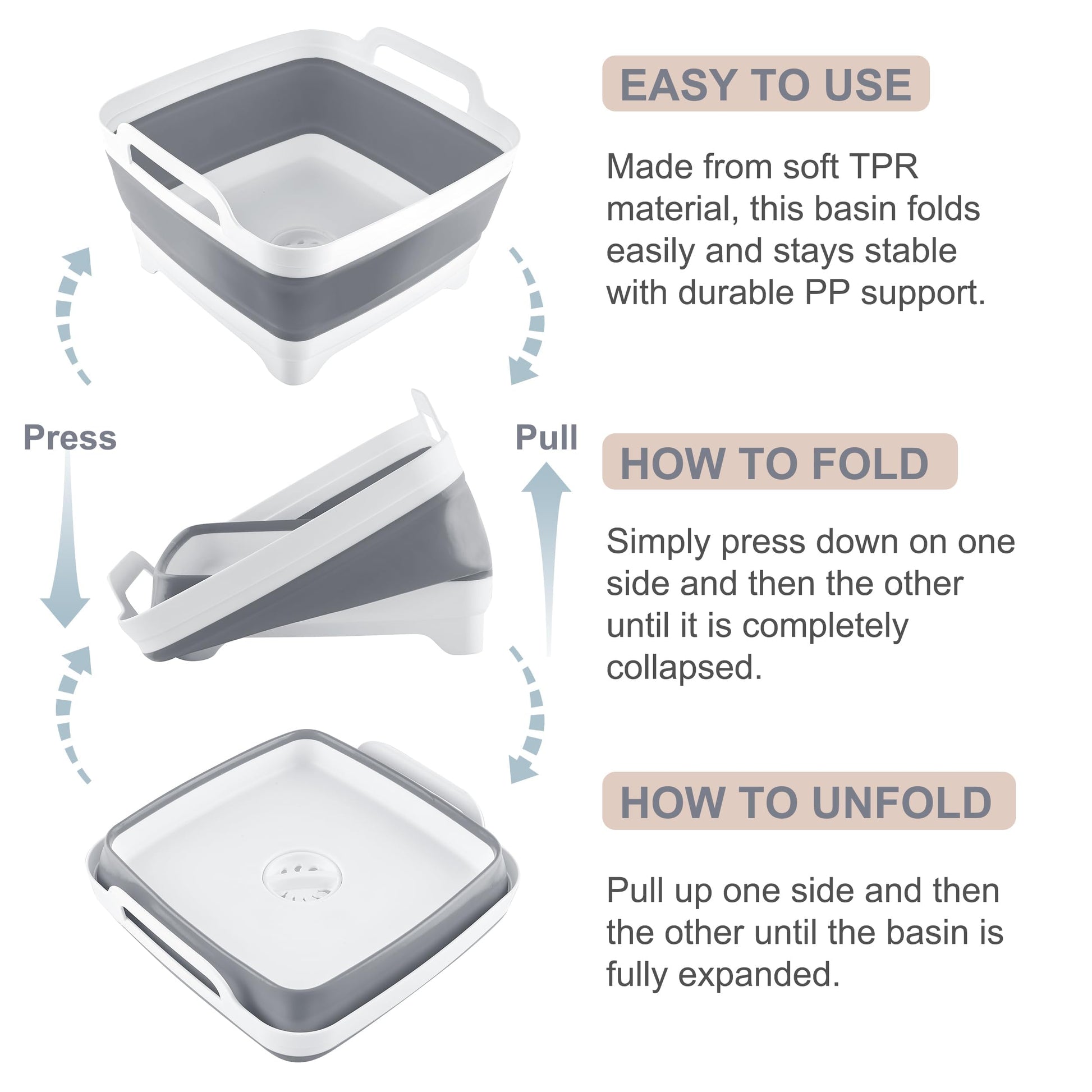 Press

Pull

EASY TO USE

Made from soft TPR material, this basin folds easily and stays stable with durable PP support.

HOW TO FOLD

Simply press down on one side and then the other until it is completely collapsed.

HOW TO UNFOLD

Pull up one side and then the other until the basin is fully expanded.