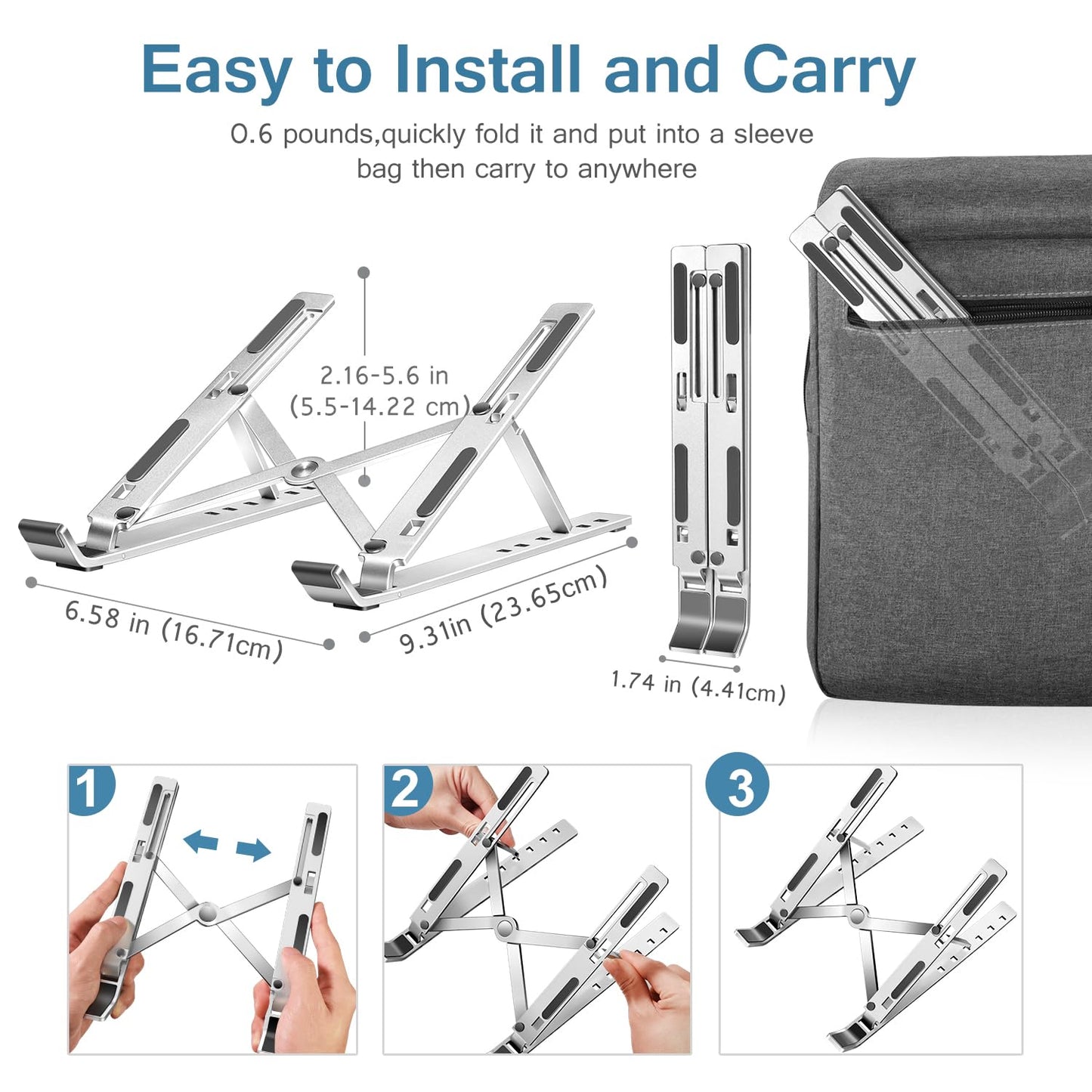 Easy to Install and Carry

0.6 pounds,quickly fold it and put into a sleeve bag then carry to anywhere

2.16-5.6 in (5.5-14.22 cm)

6.58 in (16.71cm)

9.31in (23.65cm)

1.74 in (4.41cm)

1

2

3