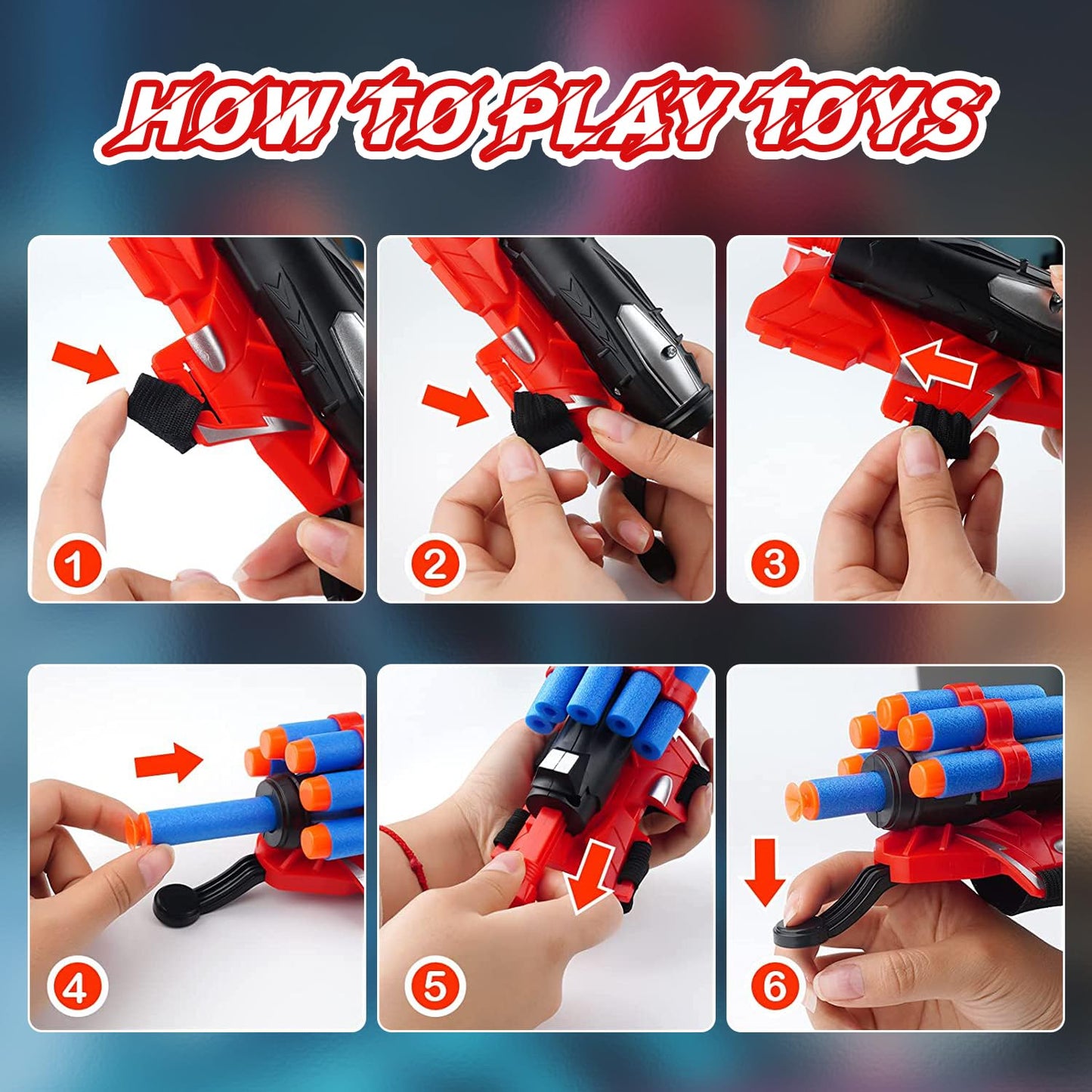 HOW TO PLAY TOYS

1

2

3

4

5

6