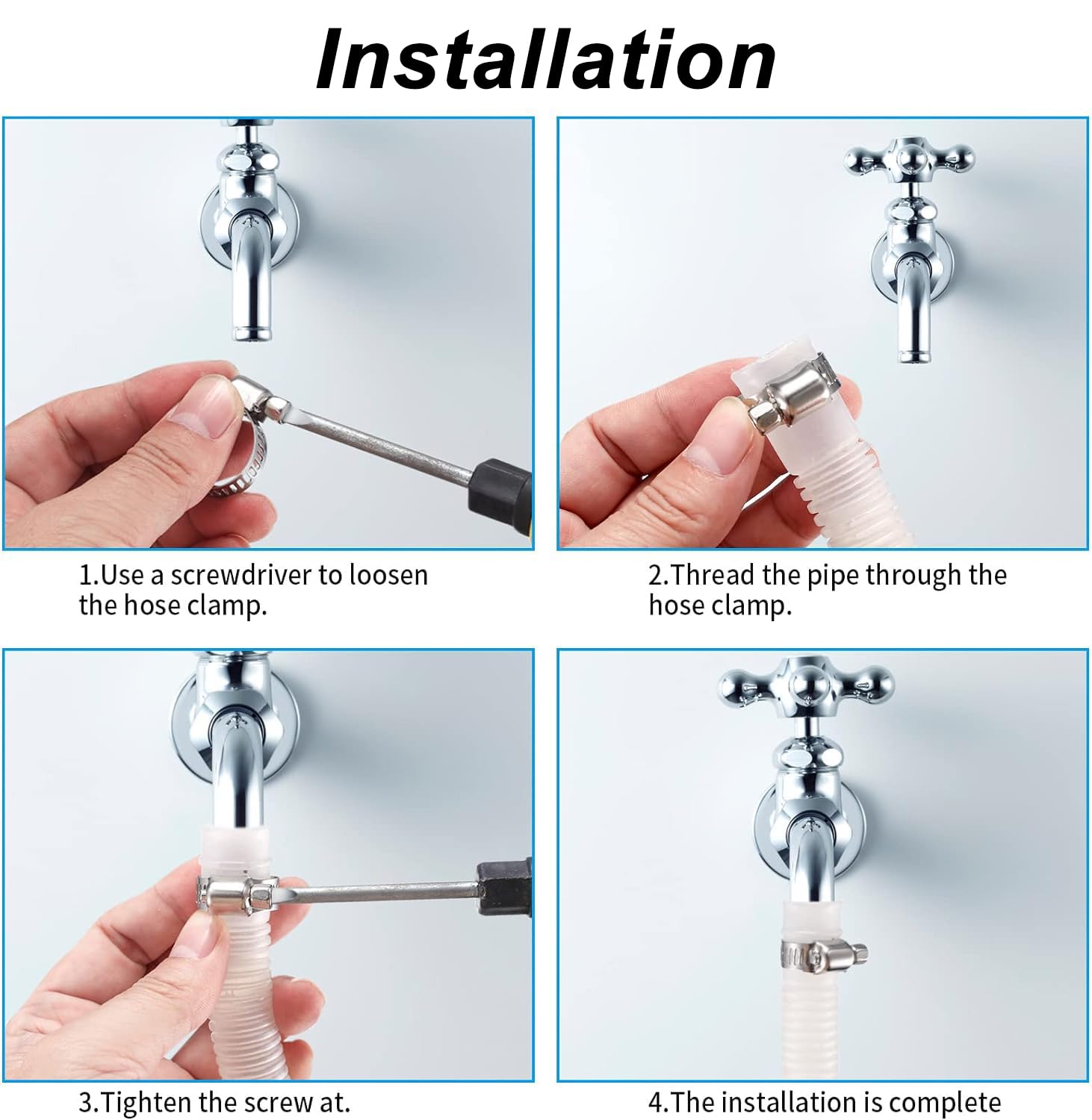 Installation

1.Use a screwdriver to loosen the hose clamp.

2.Thread the pipe through the hose clamp.

3.Tighten the screw at.

4.The installation is complete