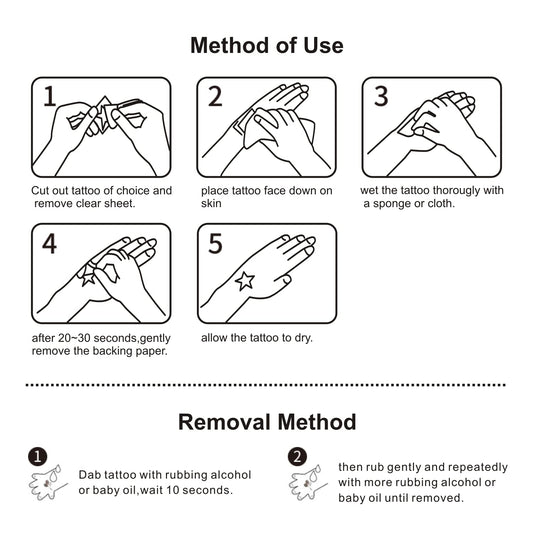 Method of Use

1

Cut out tattoo of choice and remove clear sheet.

2

place tattoo face down on skin

3

wet the tattoo thorougly with a sponge or cloth.

4

after 20~30 seconds,gently remove the backing paper.

5

allow the tattoo to dry.

Removal Method

1

Dab tattoo with rubbing alcohol or baby oil,wait 10 seconds.

2

then rub gently and repeatedly with more rubbing alcohol or baby oil until removed.