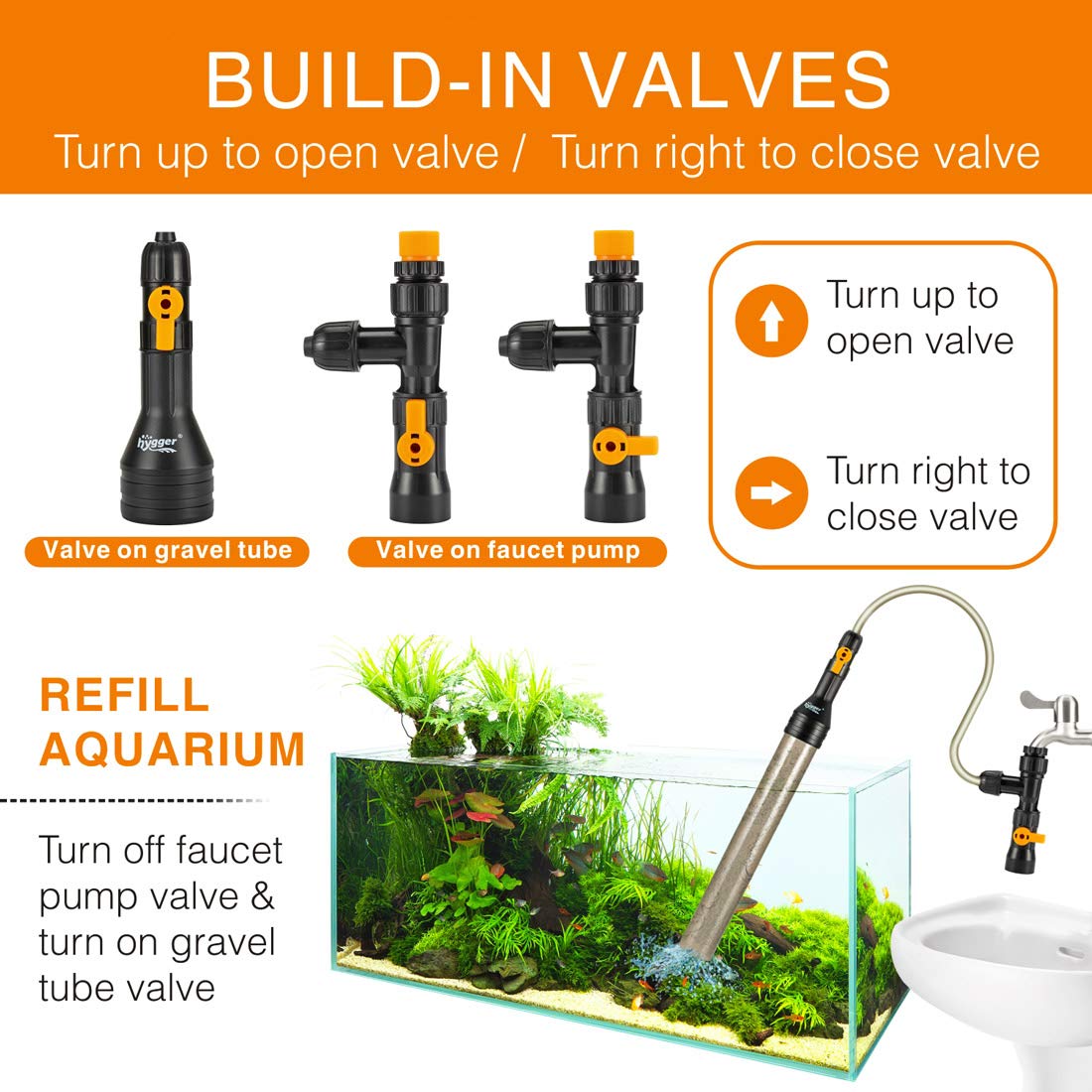 BUILD-IN VALVES
Turn up to open valve / Turn right to close valve

hygger

Valve on gravel tube

Valve on faucet pump

Turn up to open valve

Turn right to close valve

REFILL AQUARIUM

Turn off faucet pump valve & turn on gravel tube valve