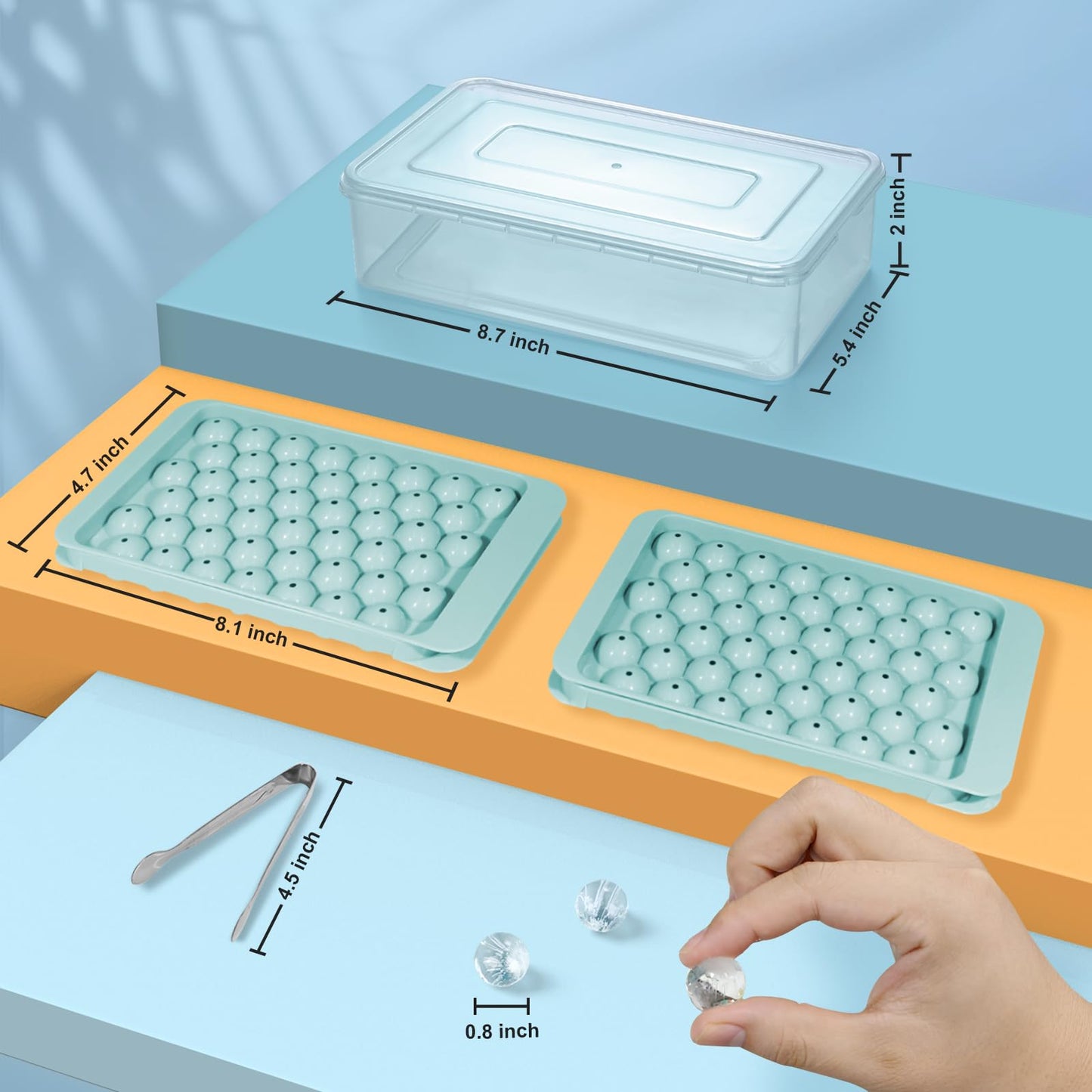 2 inch

8.7 inch

5.4 inch

4.7 inch

8.1 inch

4.5 inch

0.8 inch