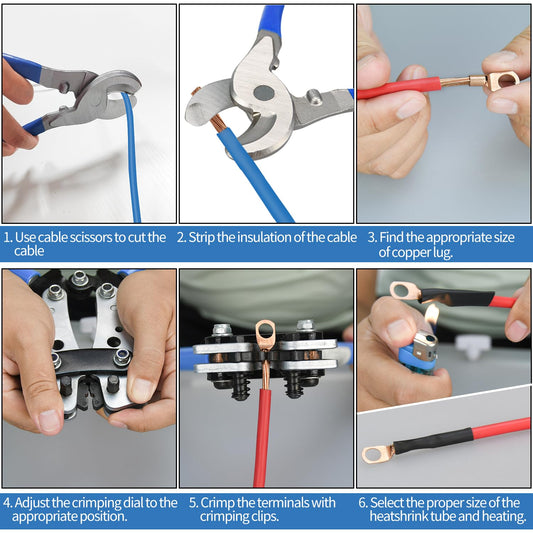 1. Use cable scissors to cut the cable

2. Strip the insulation of the cable

3. Find the appropriate size of copper lug.

4. Adjust the crimping dial to the appropriate position.

5. Crimp the terminals with crimping clips.

6. Select the proper size of the heatshrink tube and heating.