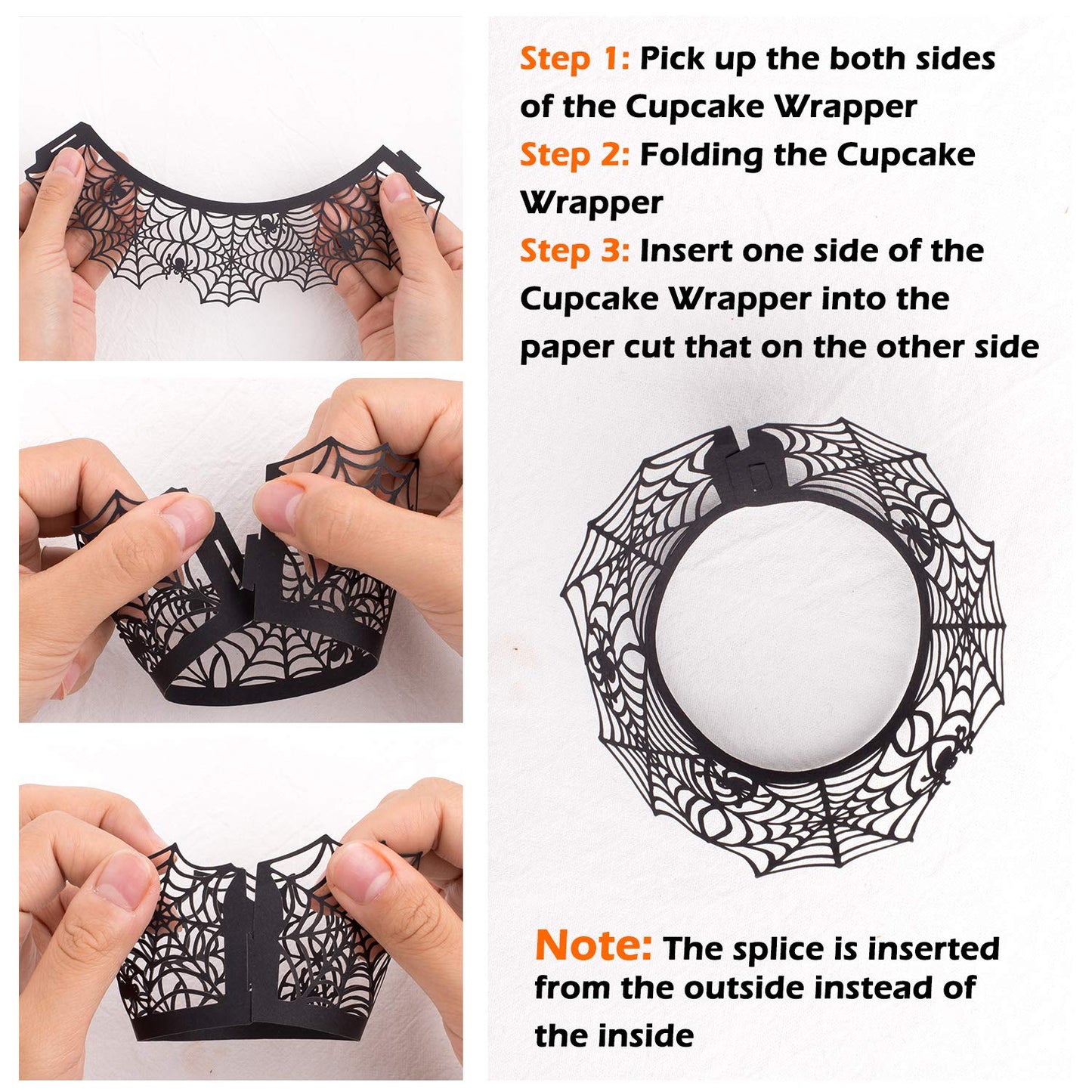 Step 1: Pick up the both sides of the Cupcake Wrapper

Step 2: Folding the Cupcake Wrapper

Step 3: Insert one side of the Cupcake Wrapper into the paper cut that on the other side

Note: The splice is inserted from the outside instead of the inside