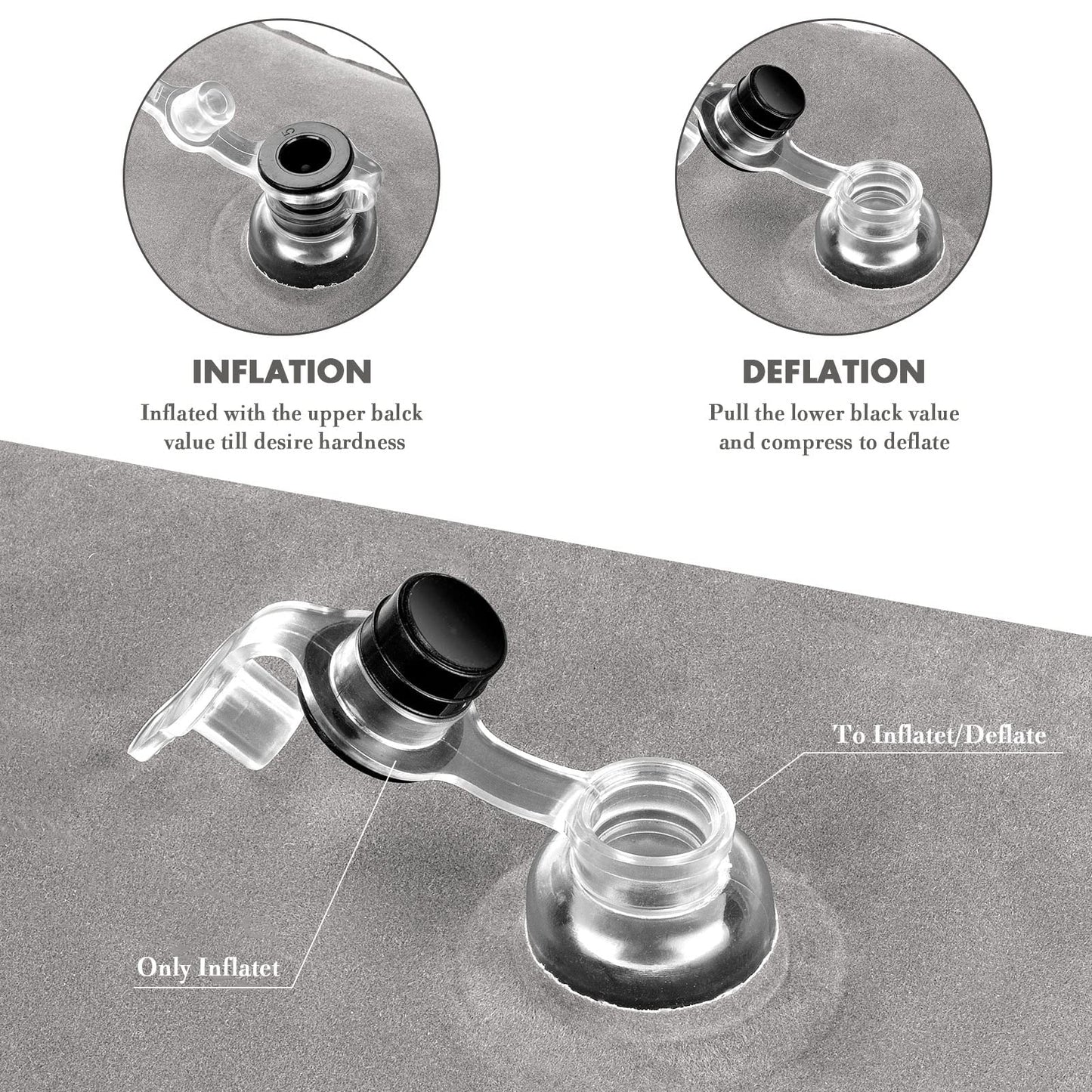 INFLATION

Inflated with the upper balck value till desire hardness

DEFLATION

Pull the lower black value and compress to deflate

To Inflatet/Deflate

Only Inflatet