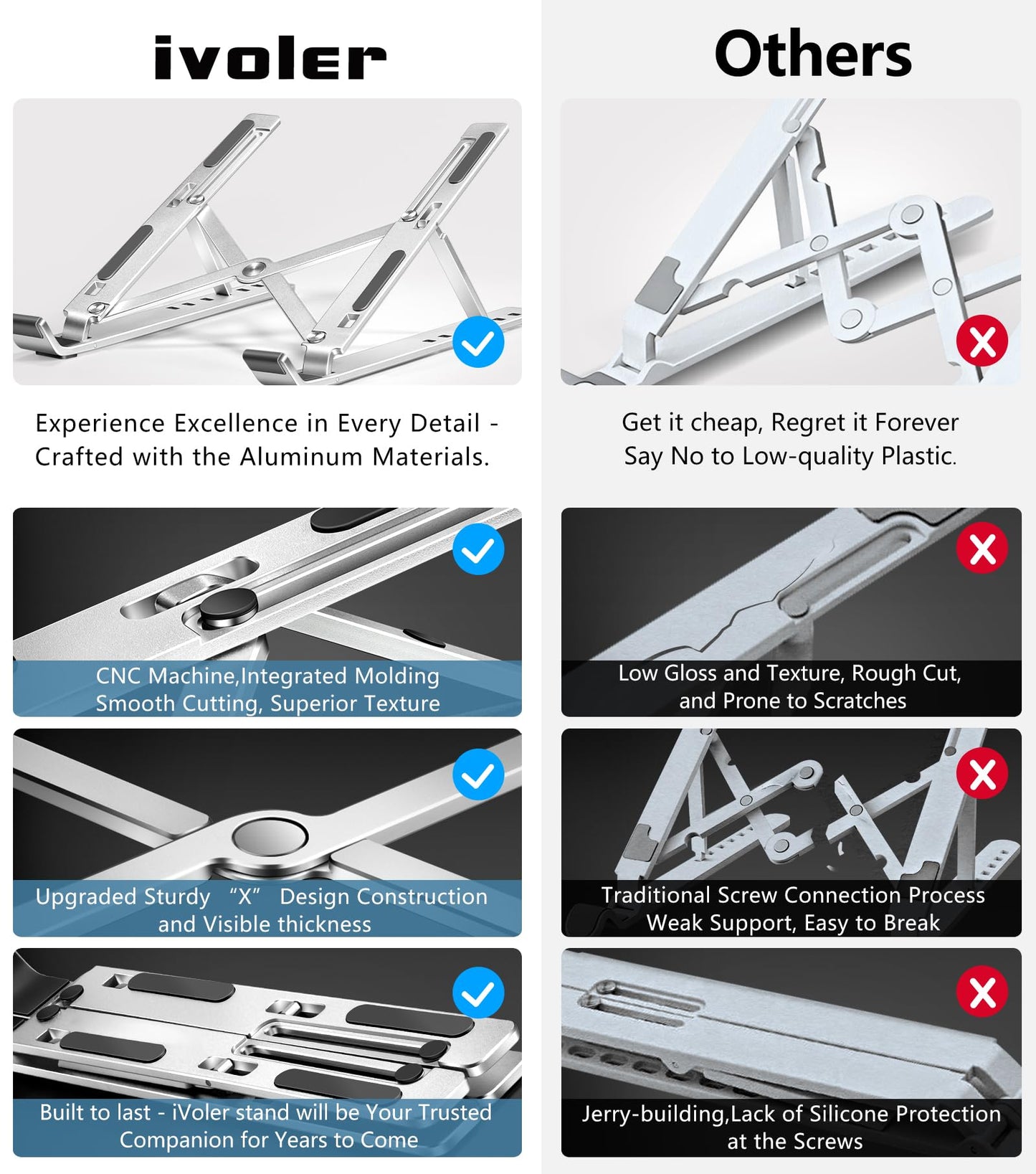 ivoler

Experience Excellence in Every Detail - Crafted with the Aluminum Materials.

CNC Machine,Integrated Molding Smooth Cutting, Superior Texture

Upgraded Sturdy "X" Design Construction and Visible thickness

Built to last - iVoler stand will be Your Trusted Companion for Years to Come

Others

Get it cheap, Regret it Forever Say No to Low-quality Plastic.

Low Gloss and Texture, Rough Cut, and Prone to Scratches

Traditional Screw Connection Process Weak Support, Easy to Break

Jerry-building,Lack of Silicone Protection at the Screws