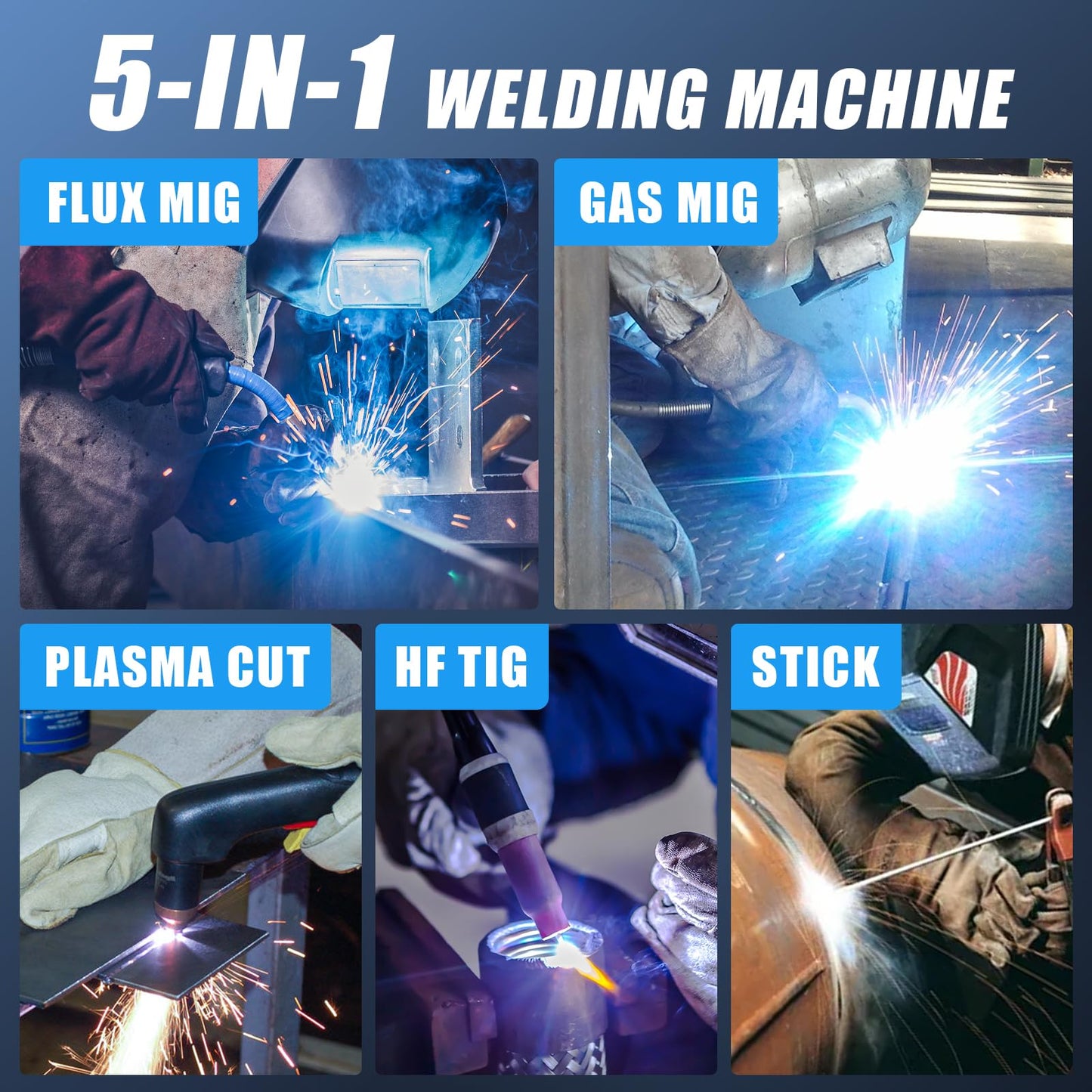 5-IN-1 WELDING MACHINE

FLUX MIG

GAS MIG

PLASMA CUT

HF TIG

STICK