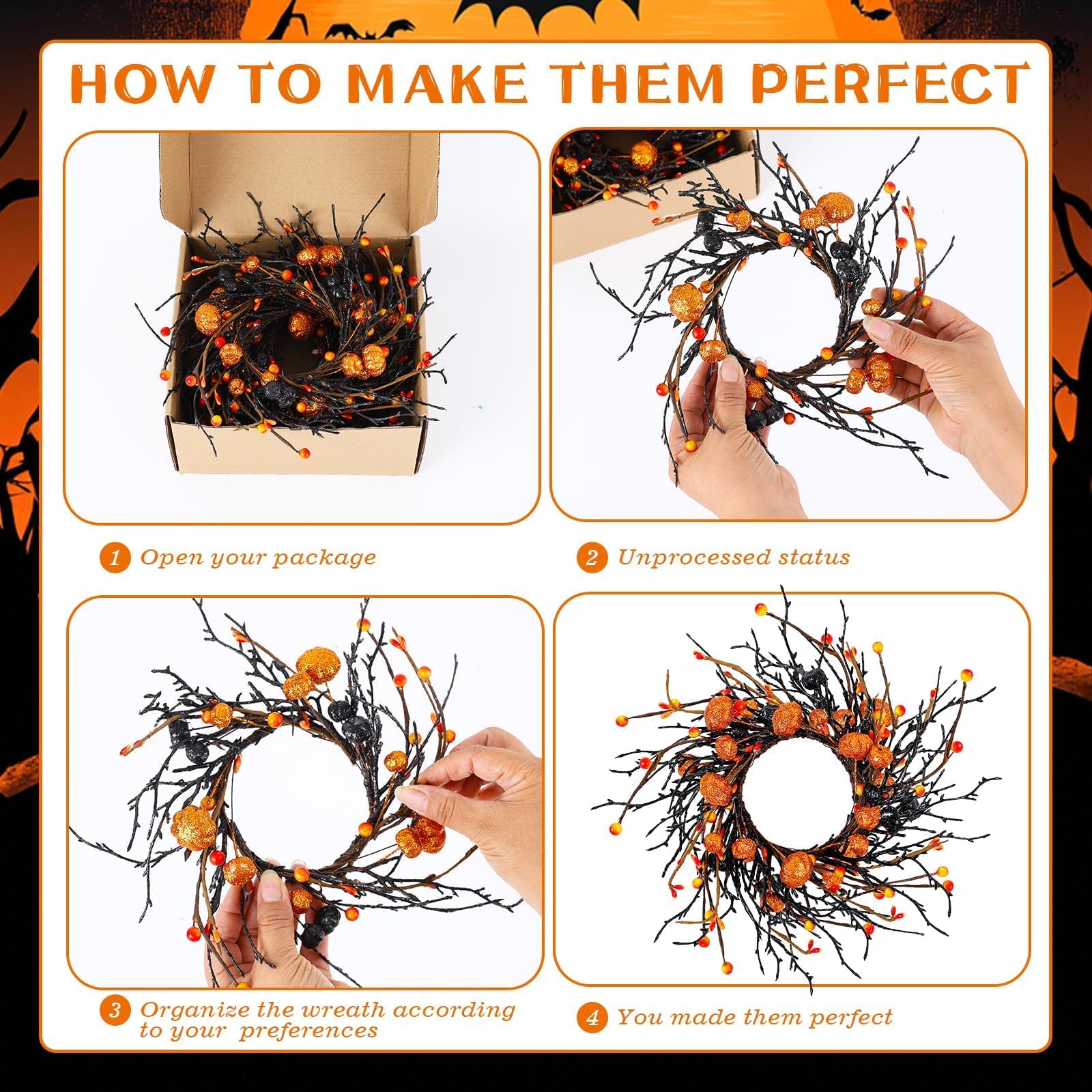 HOW TO MAKE THEM PERFECT

1 Open your package

2 Unprocessed status

3 Organize the wreath according to your preferences

4 You made them perfect