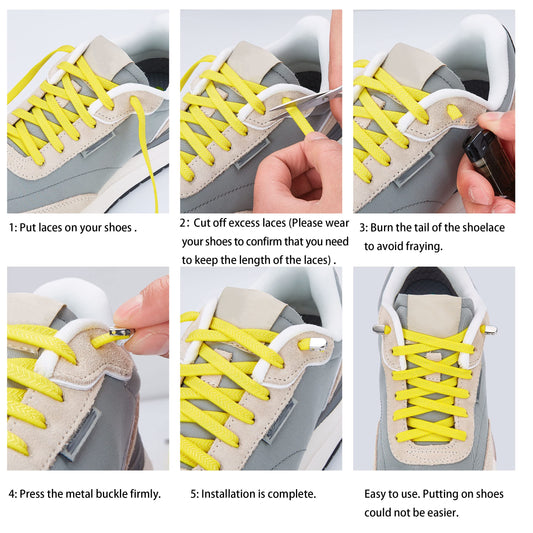 1: Put laces on your shoes .

2: Cut off excess laces (Please wear your shoes to confirm that you need to keep the length of the laces) .

3: Burn the tail of the shoelace to avoid fraying.

4: Press the metal buckle firmly.

5: Installation is complete.

Easy to use. Putting on shoes could not be easier.