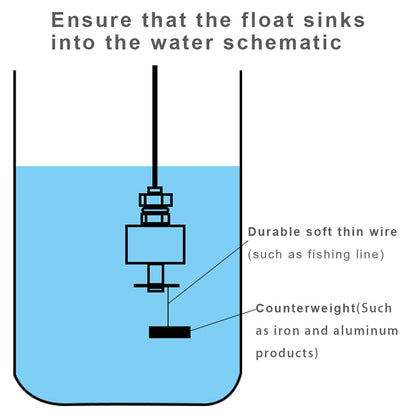 Ensure that the float sinks into the water schematic

Durable soft thin wire
(such as fishing line)

Counterweight(Such as iron and aluminum products)