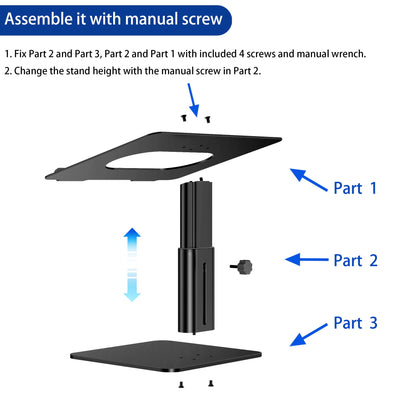 Assemble it with manual screw

1. Fix Part 2 and Part 3, Part 2 and Part 1 with included 4 screws and manual wrench.
2. Change the stand height with the manual screw in Part 2.

Part 1

Part 2

Part 3