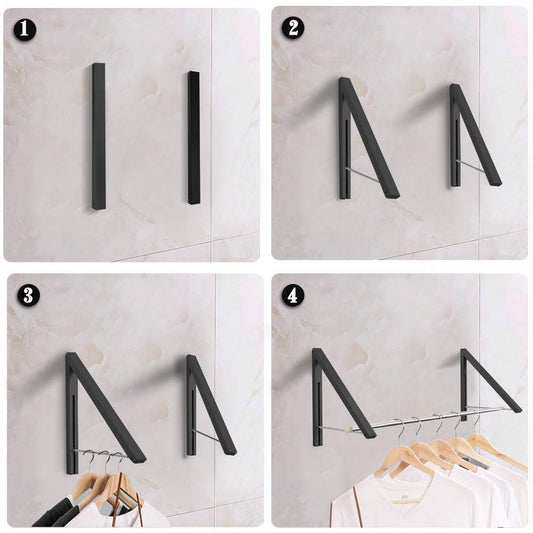 1

2

3

4