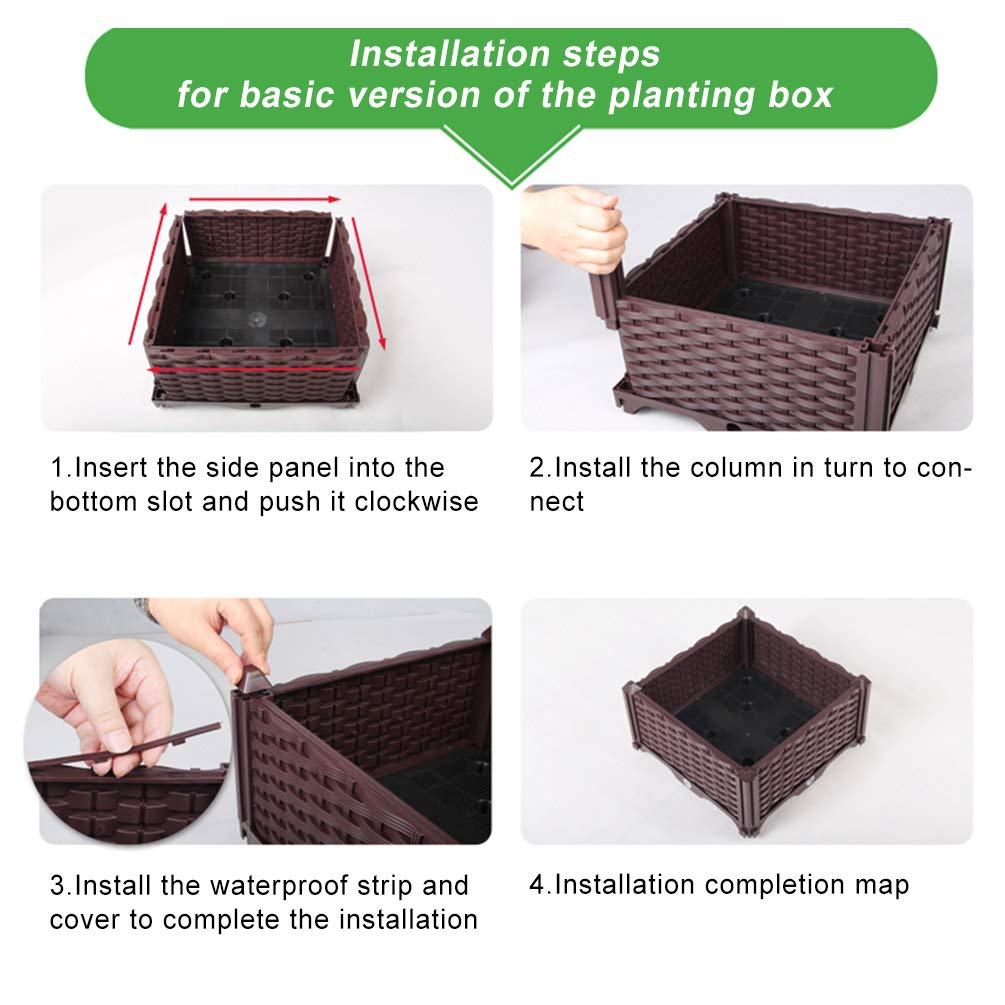 Installation steps
for basic version of the planting box

1.Insert the side panel into the bottom slot and push it clockwise

2.Install the column in turn to connect

3.Install the waterproof strip and cover to complete the installation

4.Installation completion map