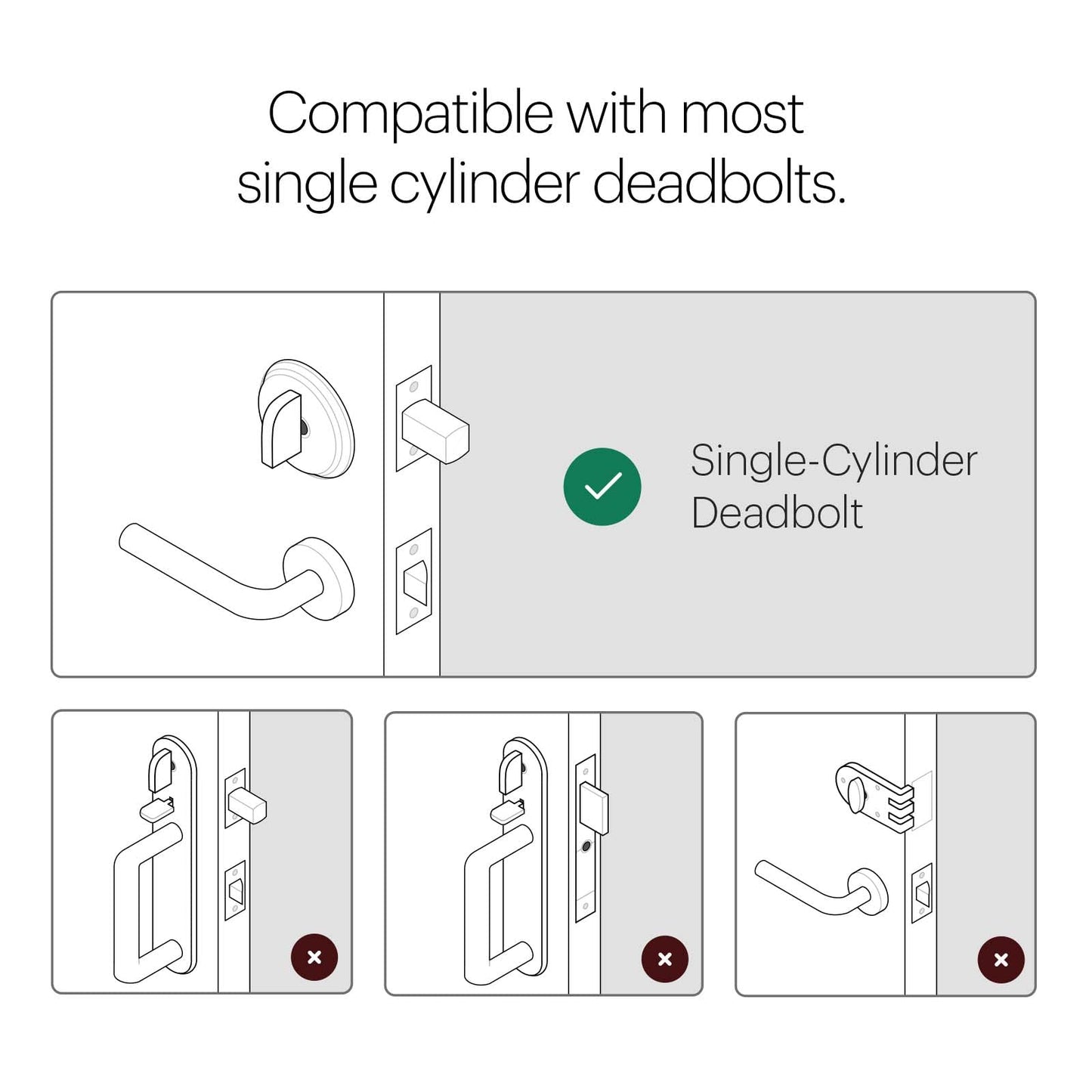 Compatible with most single cylinder deadbolts.

Single-Cylinder Deadbolt