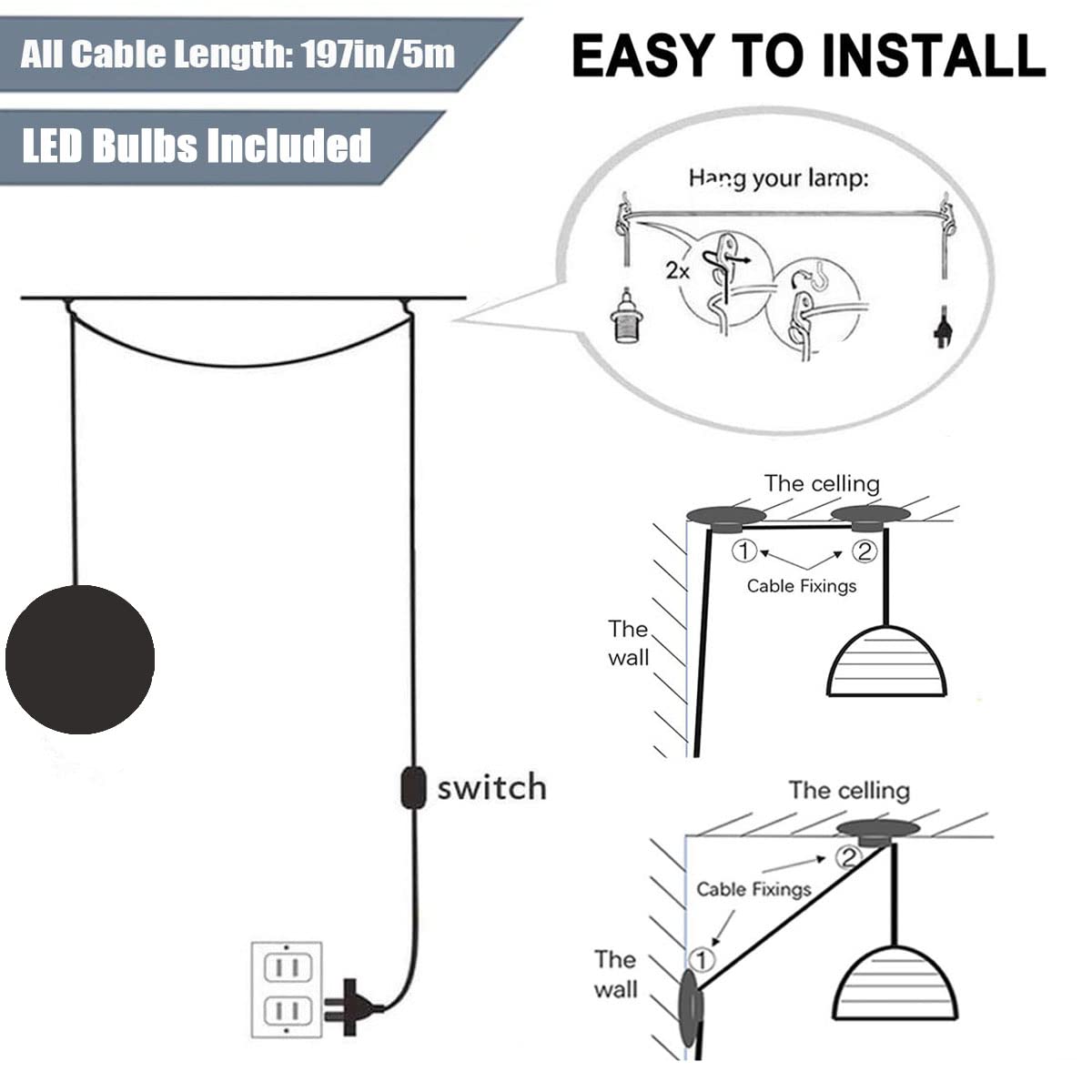 All Cable Length: 197in/5m

LED Bulbs Included

EASY TO INSTALL

Hang your lamp:

2x

switch

The celling

① ②

Cable Fixings

The wall

The celling

②

Cable Fixings

①

The wall