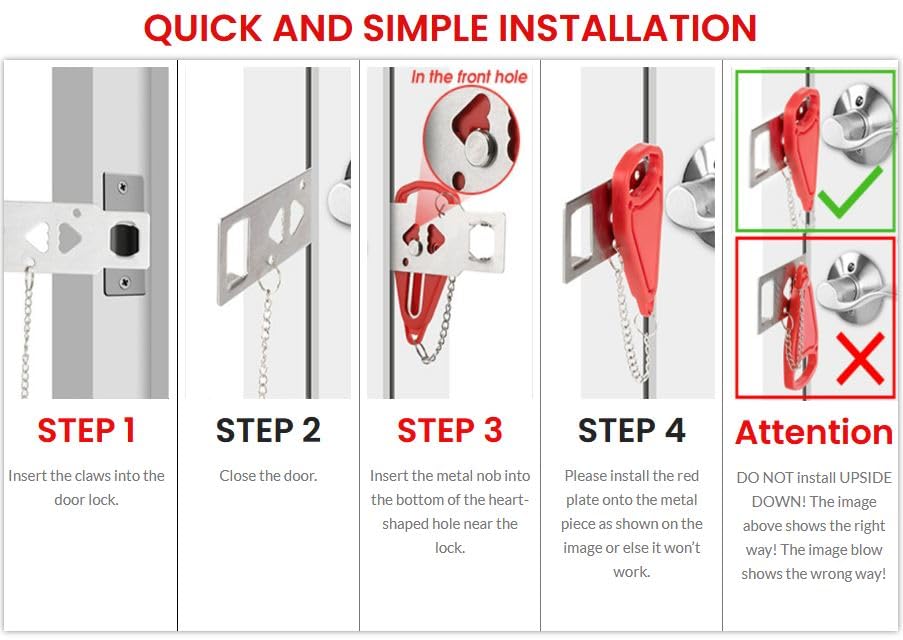 QUICK AND SIMPLE INSTALLATION

STEP 1

Insert the claws into the door lock.

STEP 2

Close the door.

In the front hole

STEP 3

Insert the metal nob into the bottom of the heart-shaped hole near the lock.

STEP 4

Please install the red plate onto the metal piece as shown on the image or else it won't work.

Attention

DO NOT install UPSIDE DOWN! The image above shows the right way! The image blow shows the wrong way!