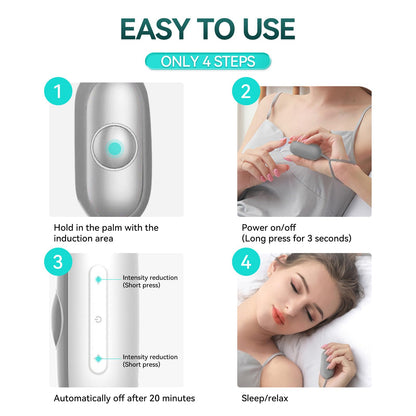 EASY TO USE

ONLY 4 STEPS

1

Hold in the palm with the induction area

2

Power on/off
(Long press for 3 seconds)

3

Intensity reduction
(Short press)

Intensity reduction
(Short press)

Automatically off after 20 minutes

4

Sleep/relax