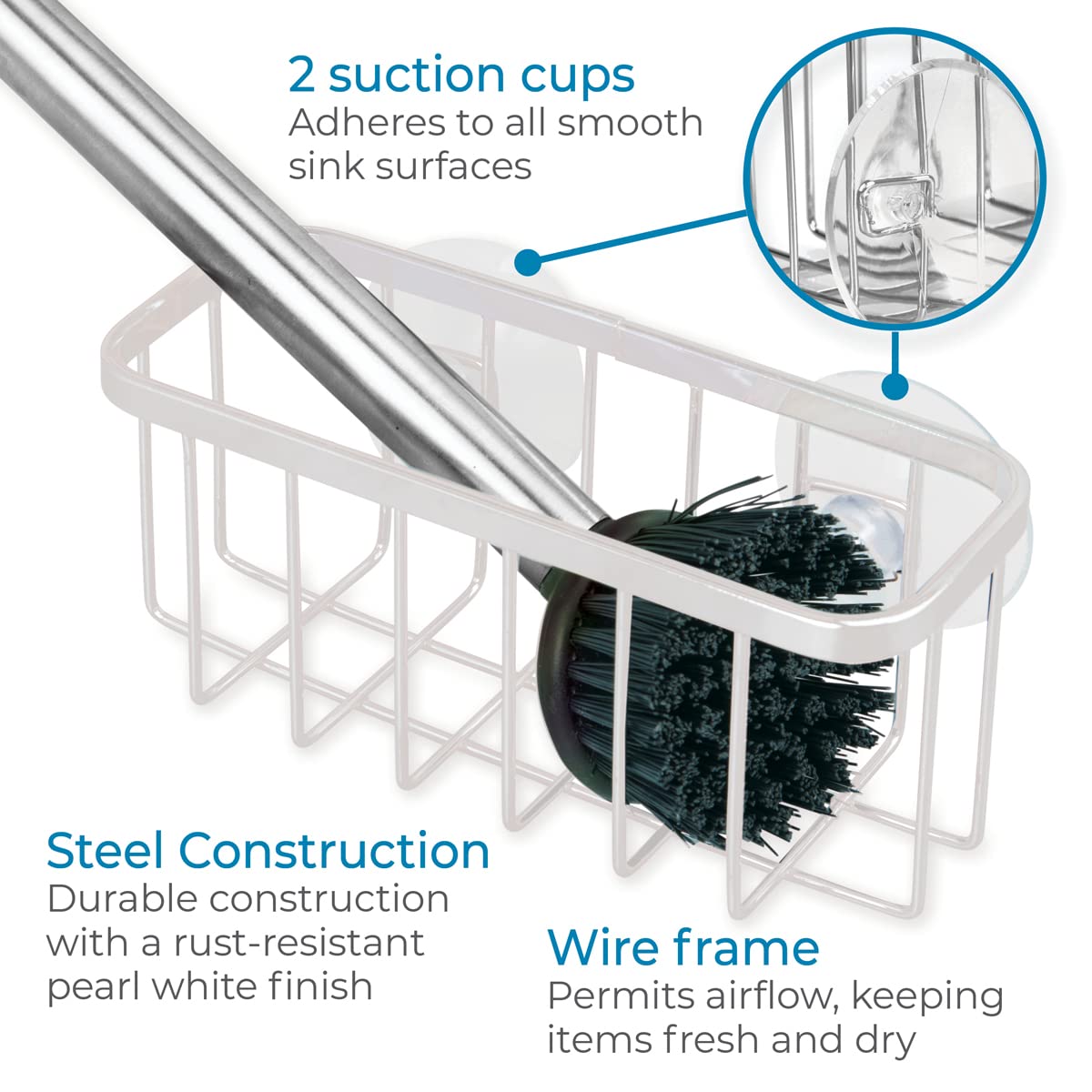 2 suction cups
Adheres to all smooth sink surfaces

Steel Construction
Durable construction with a rust-resistant pearl white finish

Wire frame
Permits airflow, keeping items fresh and dry