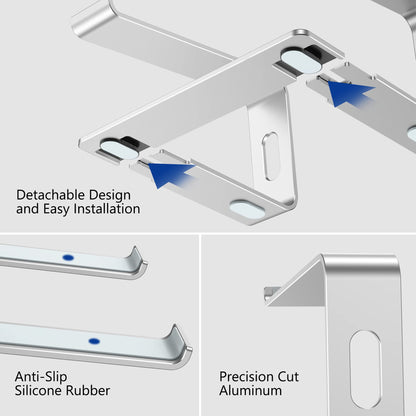 Detachable Design and Easy Installation

Anti-Slip Silicone Rubber

Precision Cut Aluminum