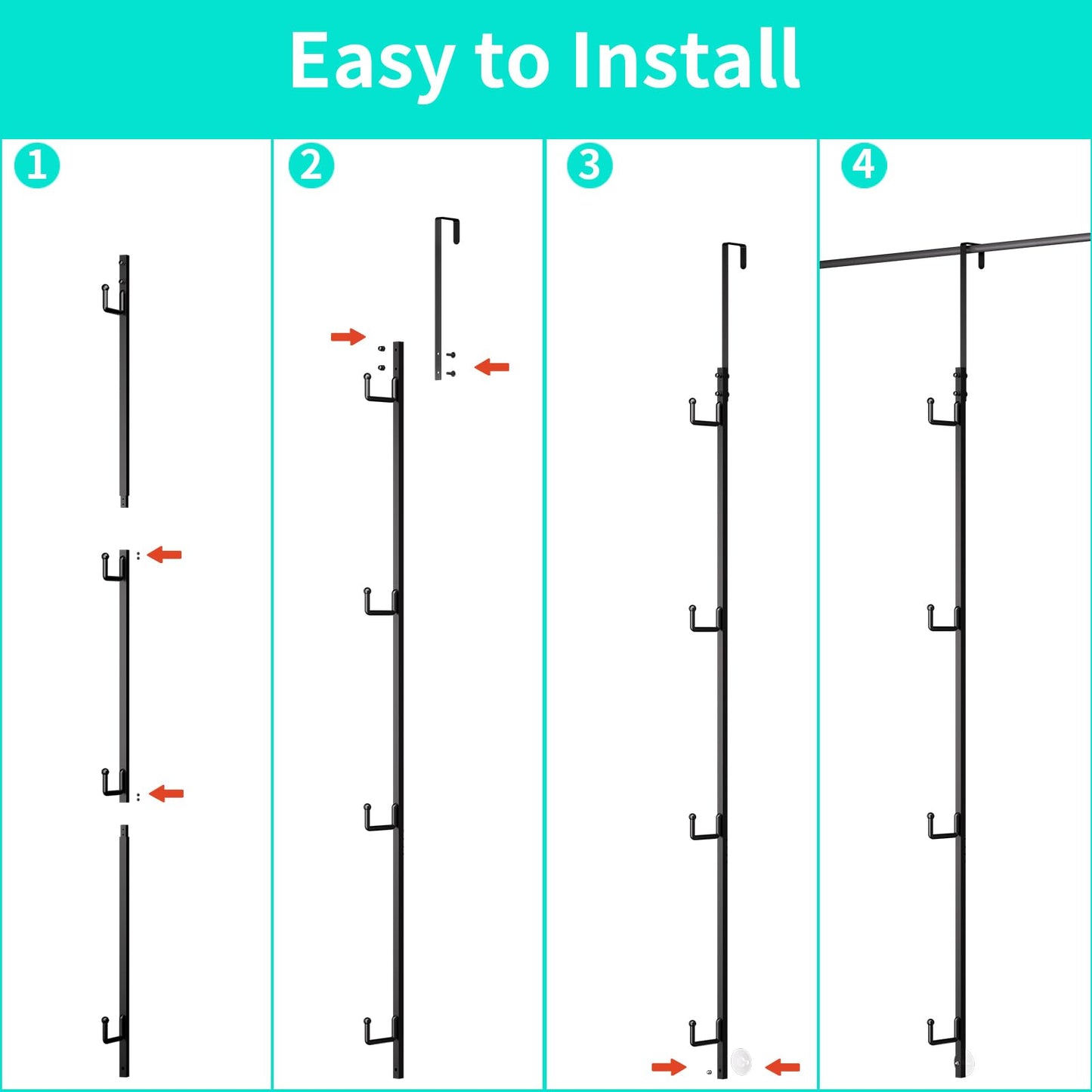 Easy to Install

1

2

3

4