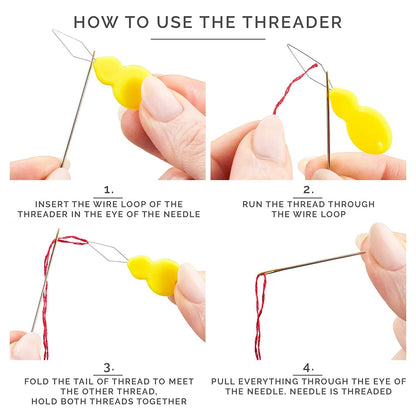 HOW TO USE THE THREADER

1.
INSERT THE WIRE LOOP OF THE THREADER IN THE EYE OF THE NEEDLE

2.
RUN THE THREAD THROUGH THE WIRE LOOP

3.
FOLD THE TAIL OF THREAD TO MEET THE OTHER THREAD, HOLD BOTH THREADS TOGETHER

4.
PULL EVERYTHING THROUGH THE EYE OF THE NEEDLE. NEEDLE IS THREADED