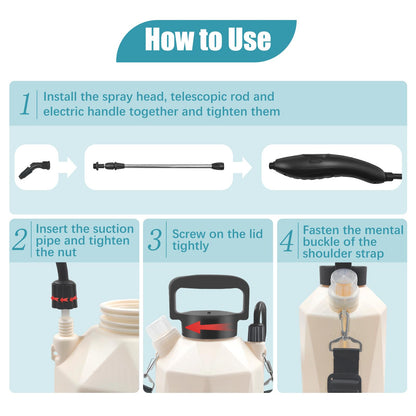 How to Use

1 Install the spray head, telescopic rod and electric handle together and tighten them

2 Insert the suction pipe and tighten the nut

3 Screw on the lid tightly

4 Fasten the mental buckle of the shoulder strap