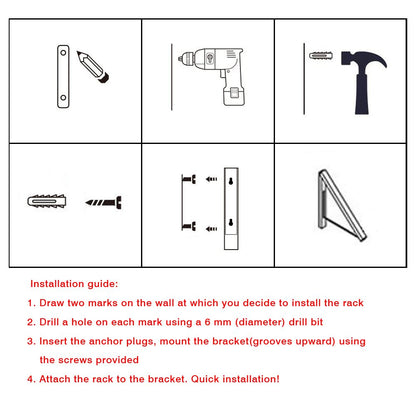 Installation guide:

1. Draw two marks on the wall at which you decide to install the rack

2. Drill a hole on each mark using a 6 mm (diameter) drill bit

3. Insert the anchor plugs, mount the bracket(grooves upward) using the screws provided

4. Attach the rack to the bracket. Quick installation!