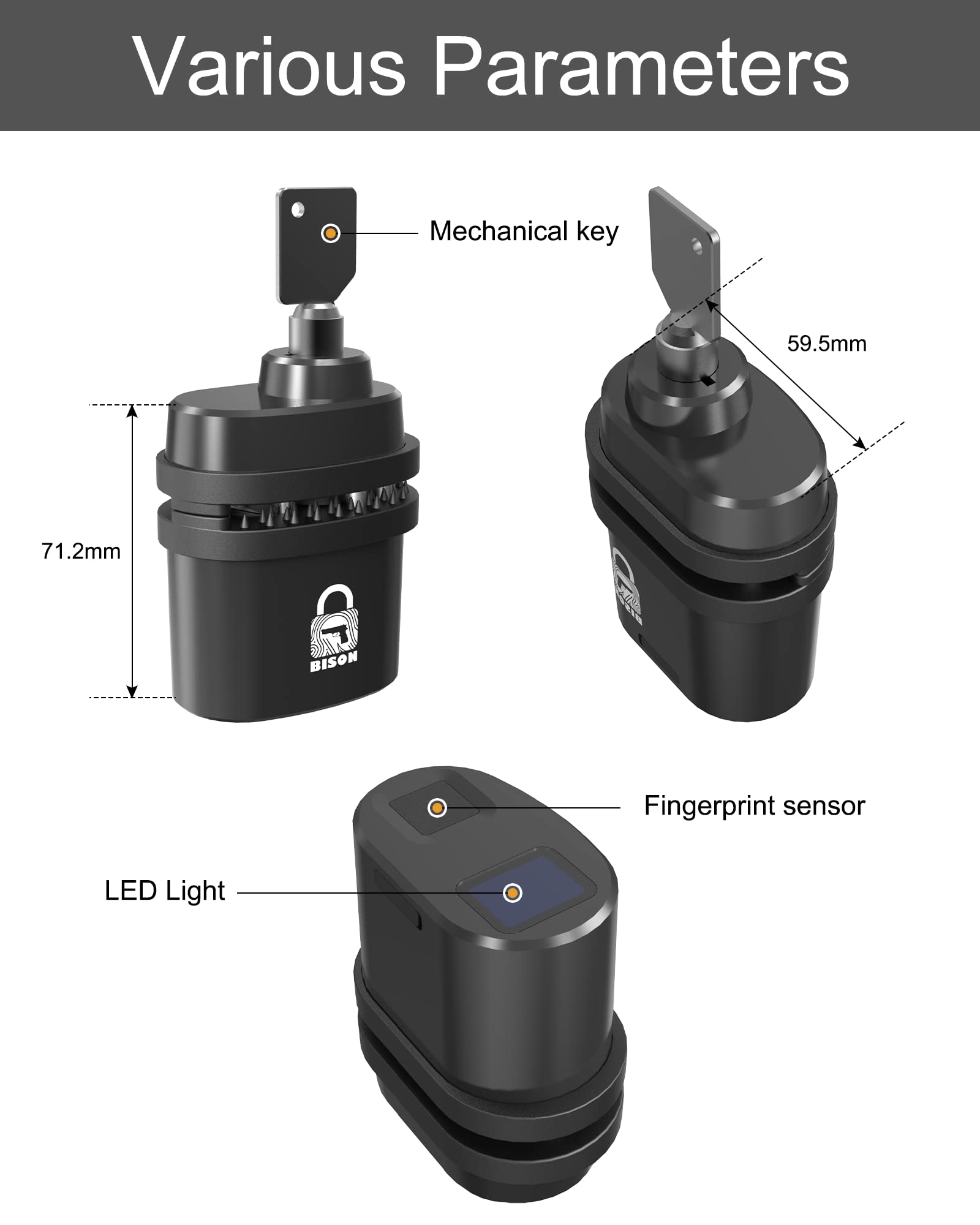 Various Parameters

Mechanical key

59.5mm

71.2mm

BISON

Fingerprint sensor

LED Light