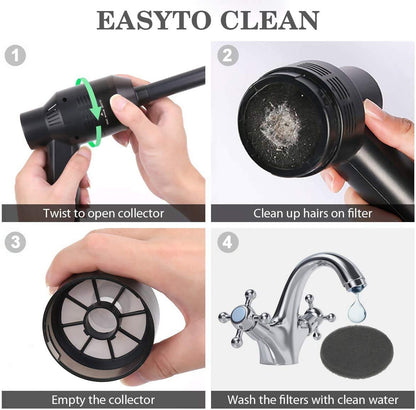 EASYTO CLEAN

1

Twist to open collector

2

Clean up hairs on filter

3

Empty the collector

4

Wash the filters with clean water