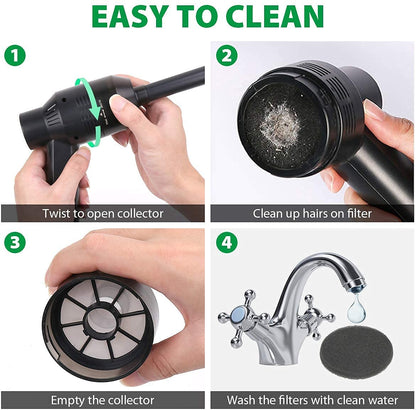 EASY TO CLEAN

1

Twist to open collector

2

Clean up hairs on filter

3

Empty the collector

4

Wash the filters with clean water