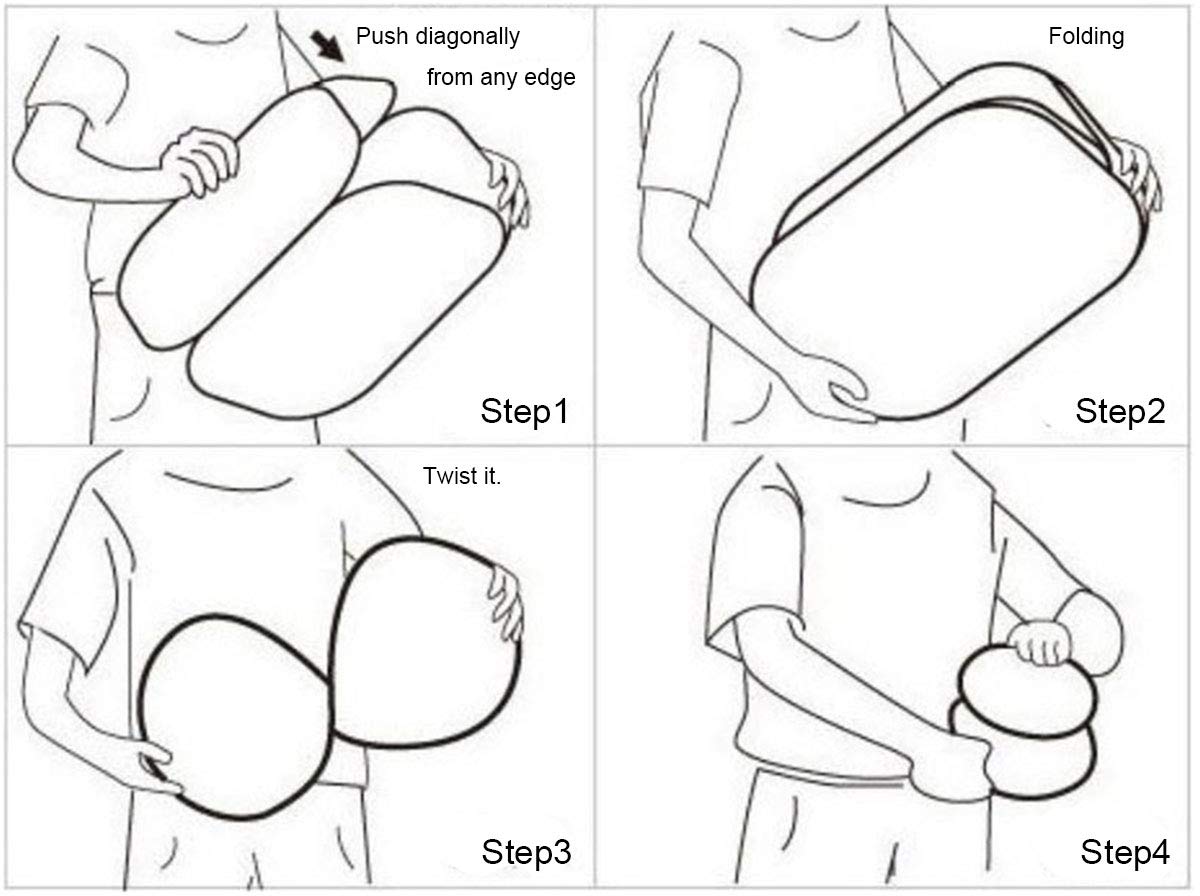 Push diagonally from any edge

Step1

Folding

Step2

Twist it.

Step3

Step4