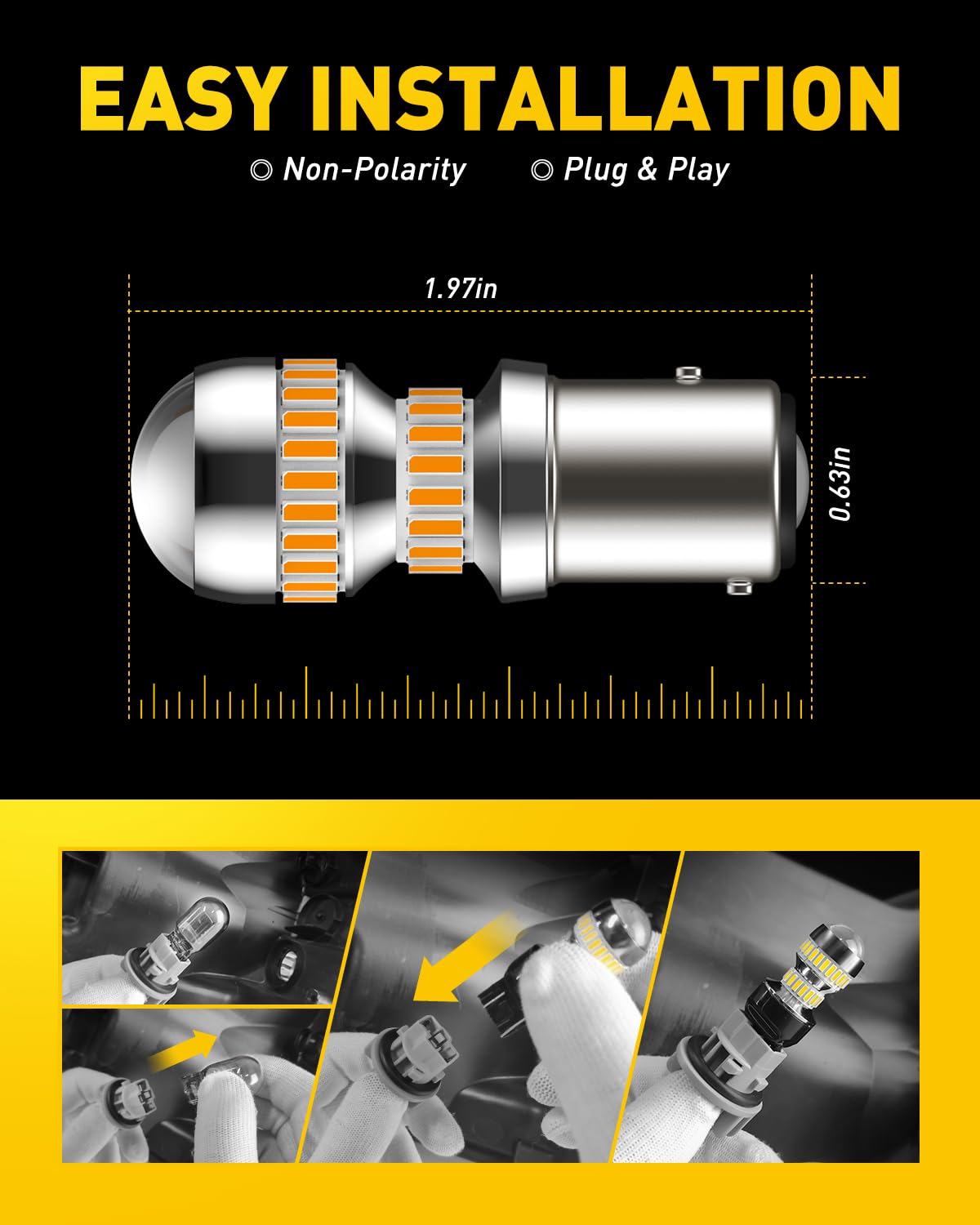 EASY INSTALLATION

◎ Non-Polarity ◎ Plug & Play

1.97in

0.63in