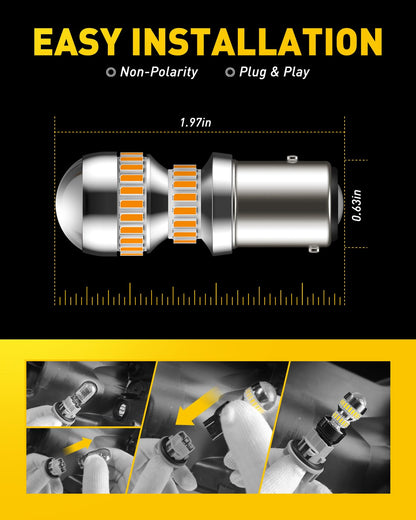 EASY INSTALLATION

Non-Polarity Plug & Play

1.97in

0.63in