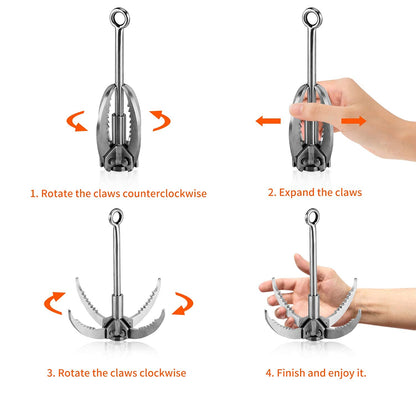 1. Rotate the claws counterclockwise

2. Expand the claws

3. Rotate the claws clockwise

4. Finish and enjoy it.