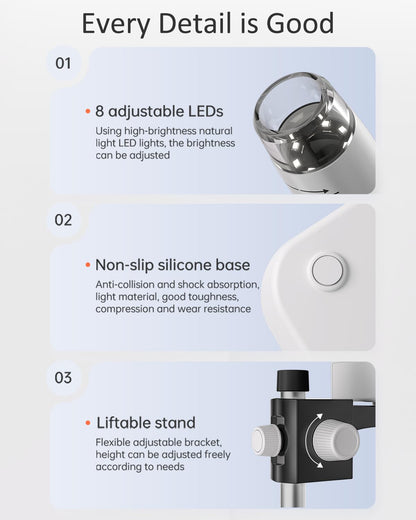 Every Detail is Good

01

• 8 adjustable LEDs

Using high-brightness natural light LED lights, the brightness can be adjusted

02

• Non-slip silicone base

Anti-collision and shock absorption, light material, good toughness, compression and wear resistance

03

• Liftable stand

Flexible adjustable bracket, height can be adjusted freely according to needs