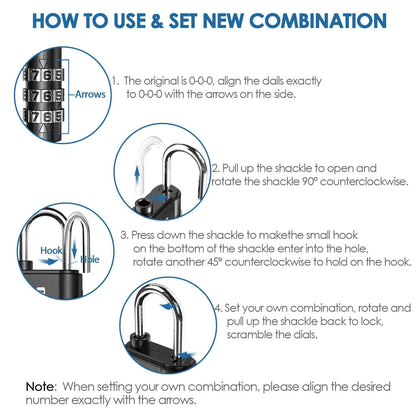 HOW TO USE & SET NEW COMBINATION

7 6 5
7 6 5
7 6 5
Arrows

1. The original is 0-0-0, align the dails exactly to 0-0-0 with the arrows on the side.

2. Pull up the shackle to open and rotate the shackle 90° counterclockwise.

Hook
Hole

3. Press down the shackle to makethe small hook on the bottom of the shackle enter into the hole, rotate another 45° counterclockwise to hold on the hook.

4. Set your own combination, rotate and pull up the shackle back to lock, scramble the dials.

Note: When setting your own combination, please align the desired number exactly with the arrows.