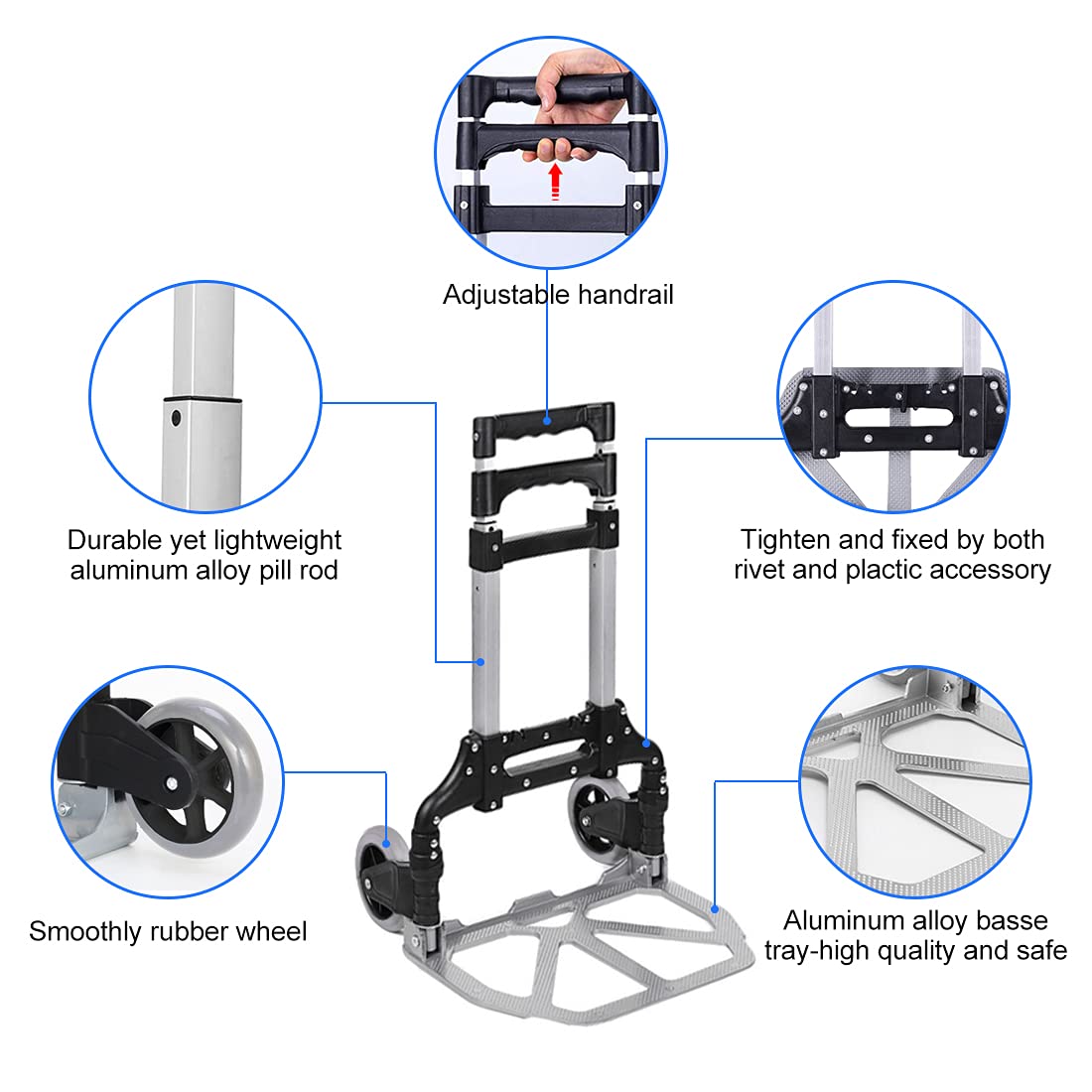 Adjustable handrail

Durable yet lightweight aluminum alloy pill rod

Tighten and fixed by both rivet and plactic accessory

Smoothly rubber wheel

Aluminum alloy basse tray-high quality and safe