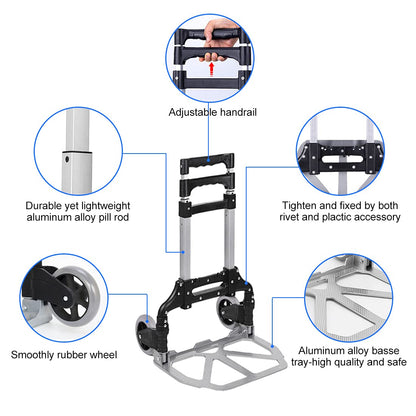 Adjustable handrail

Durable yet lightweight aluminum alloy pill rod

Tighten and fixed by both rivet and plactic accessory

Smoothly rubber wheel

Aluminum alloy basse tray-high quality and safe