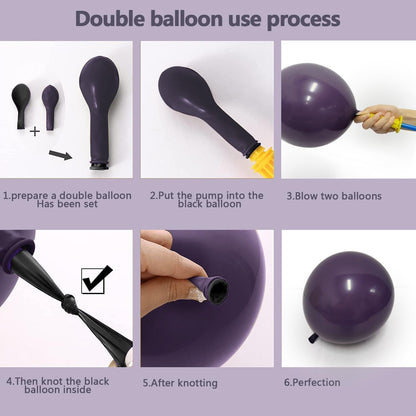 Double balloon use process

1.prepare a double balloon Has been set

2.Put the pump into the black balloon

3.Blow two balloons

4.Then knot the black balloon inside

5.After knotting

6.Perfection