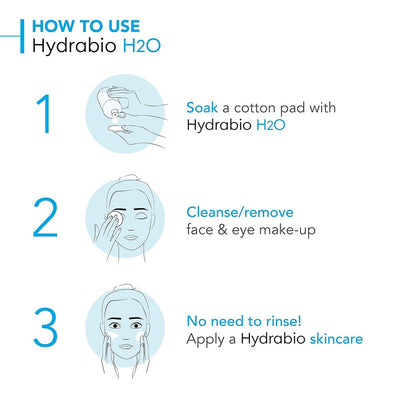 HOW TO USE
Hydrabio H2O

1

Soak a cotton pad with Hydrabio H2O

2

Cleanse/remove face & eye make-up

3

No need to rinse! Apply a Hydrabio skincare