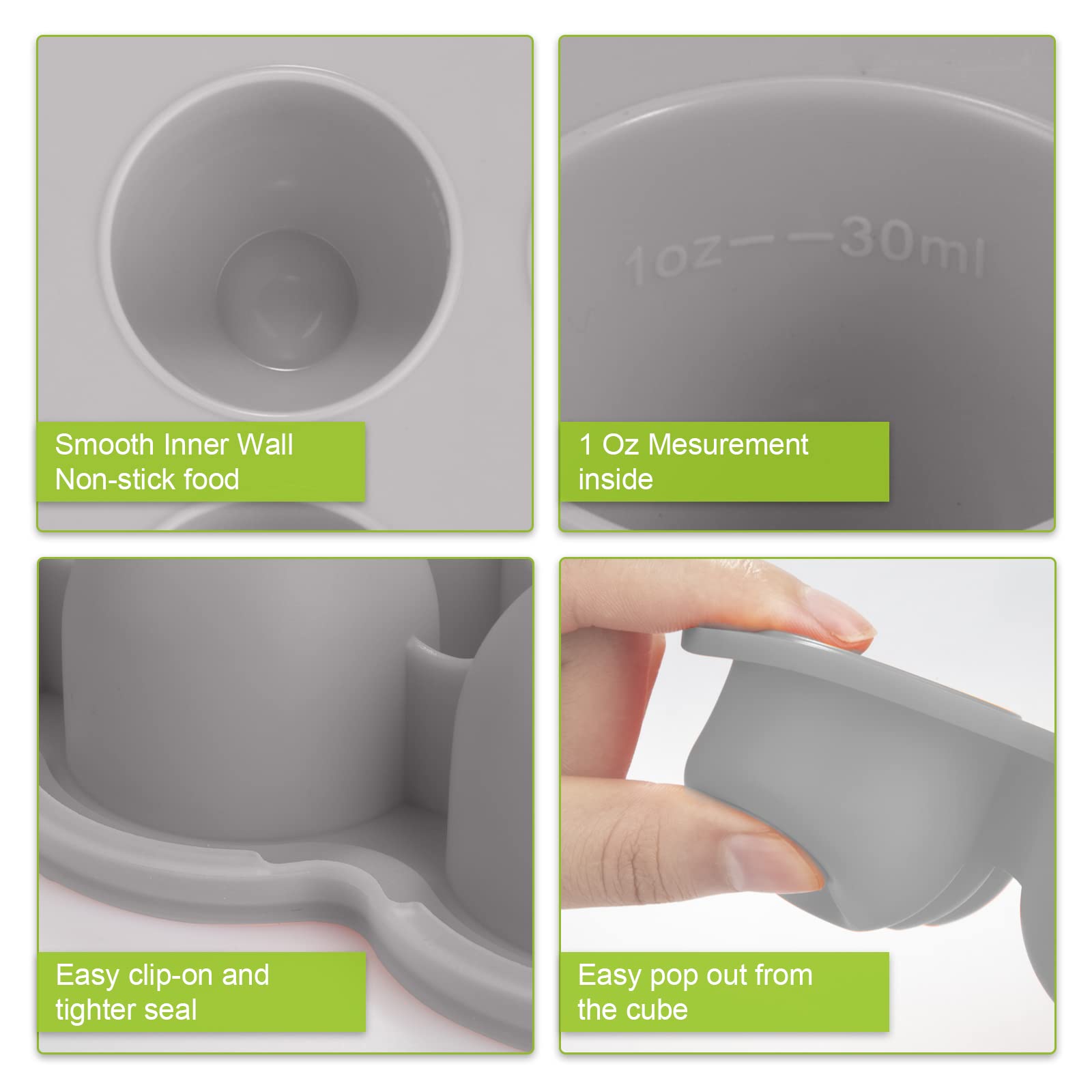 Smooth Inner Wall
Non-stick food

1oz——30ml

1 Oz Mesurement
inside

Easy clip-on and
tighter seal

Easy pop out from
the cube