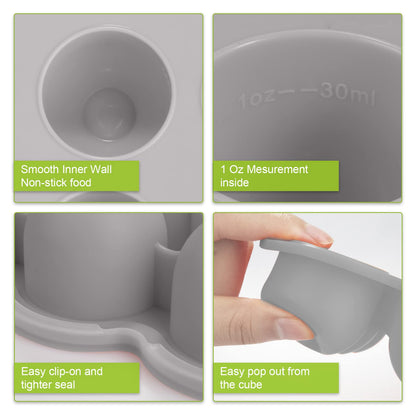 Smooth Inner Wall
Non-stick food

1oz——30ml

1 Oz Mesurement
inside

Easy clip-on and
tighter seal

Easy pop out from
the cube