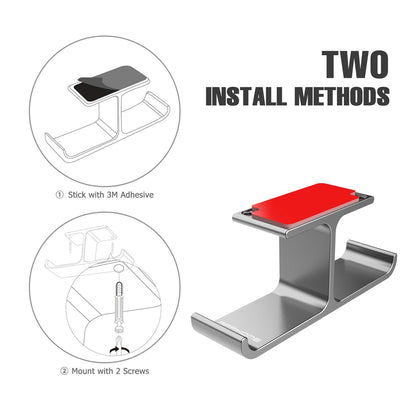 TWO
INSTALL METHODS

① Stick with 3M Adhesive

② Mount with 2 Screws